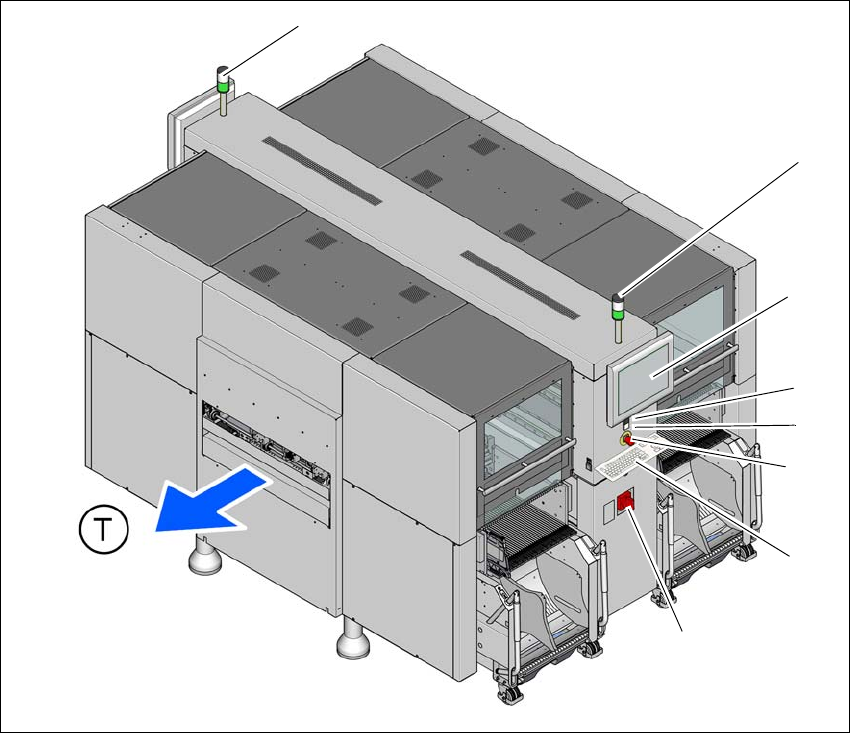 T