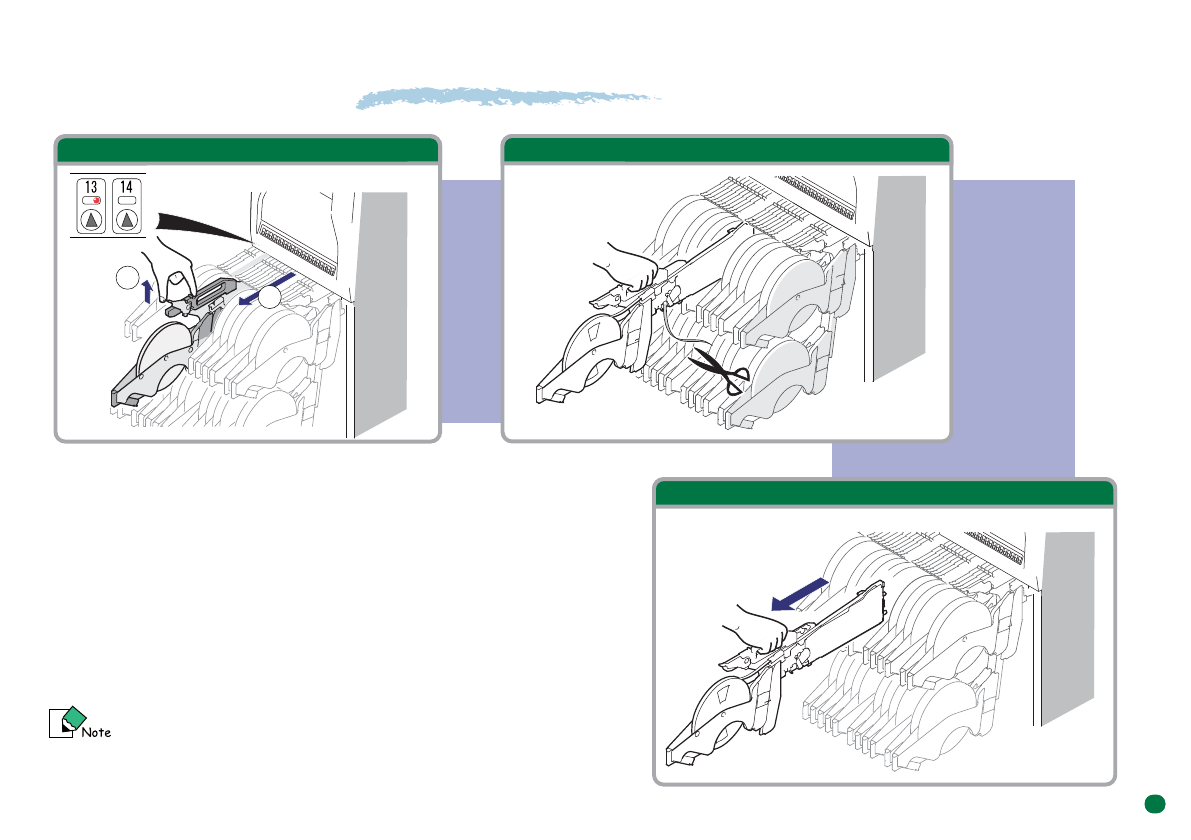 13

14

Note