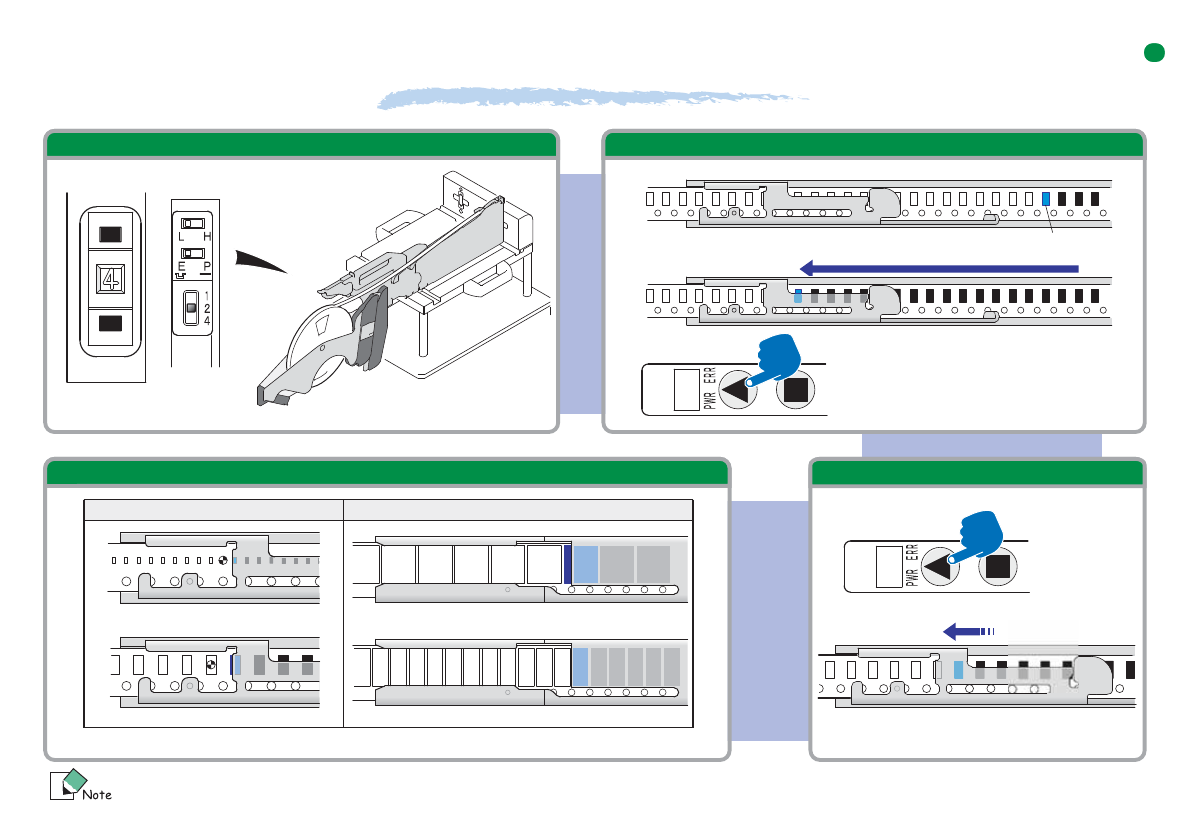 4

L H

E P

1
2
4

PWR ERR

PWR ERR

Note