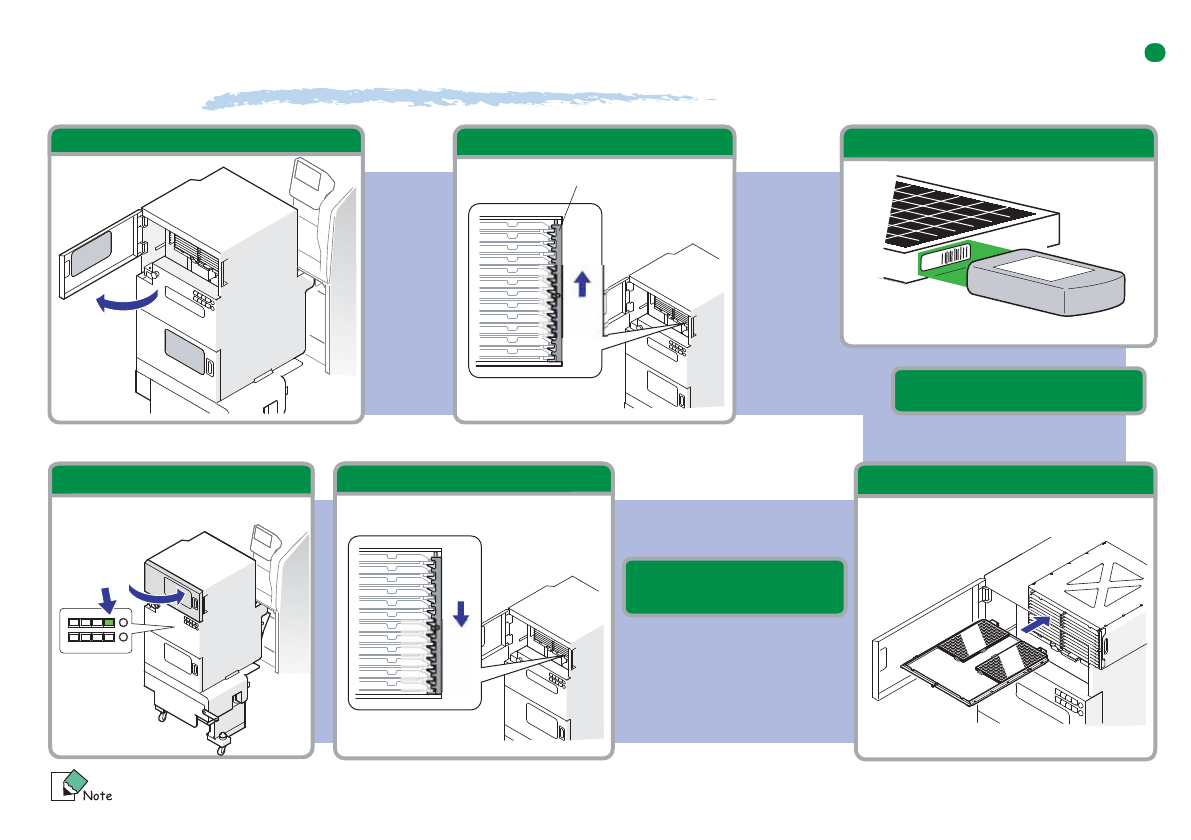 Note