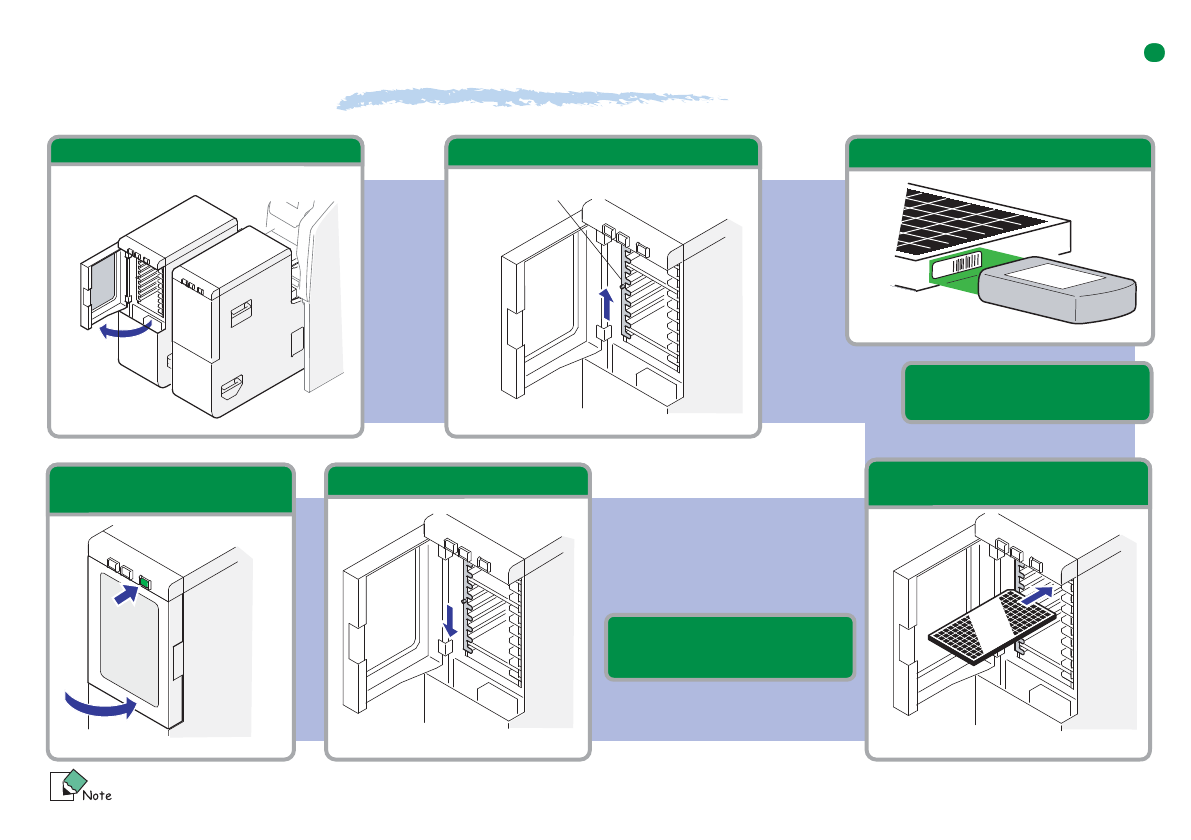 Note