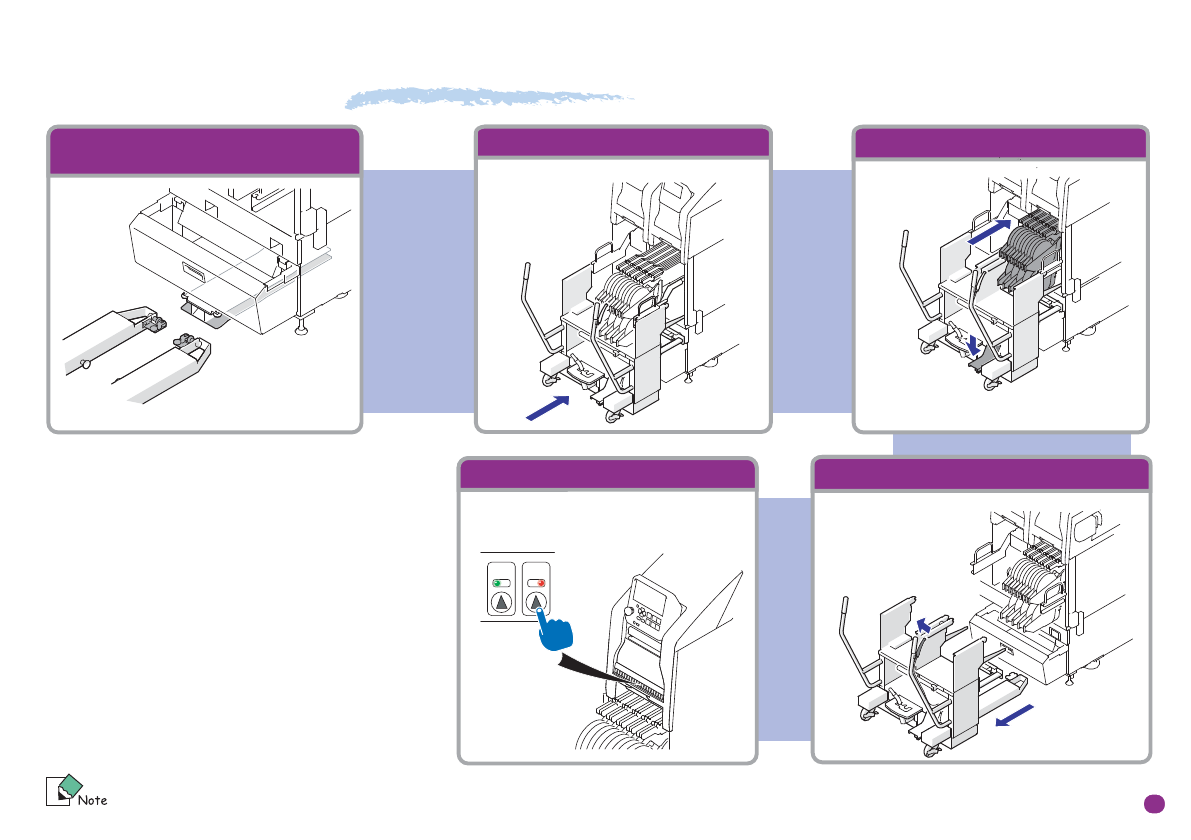 Note