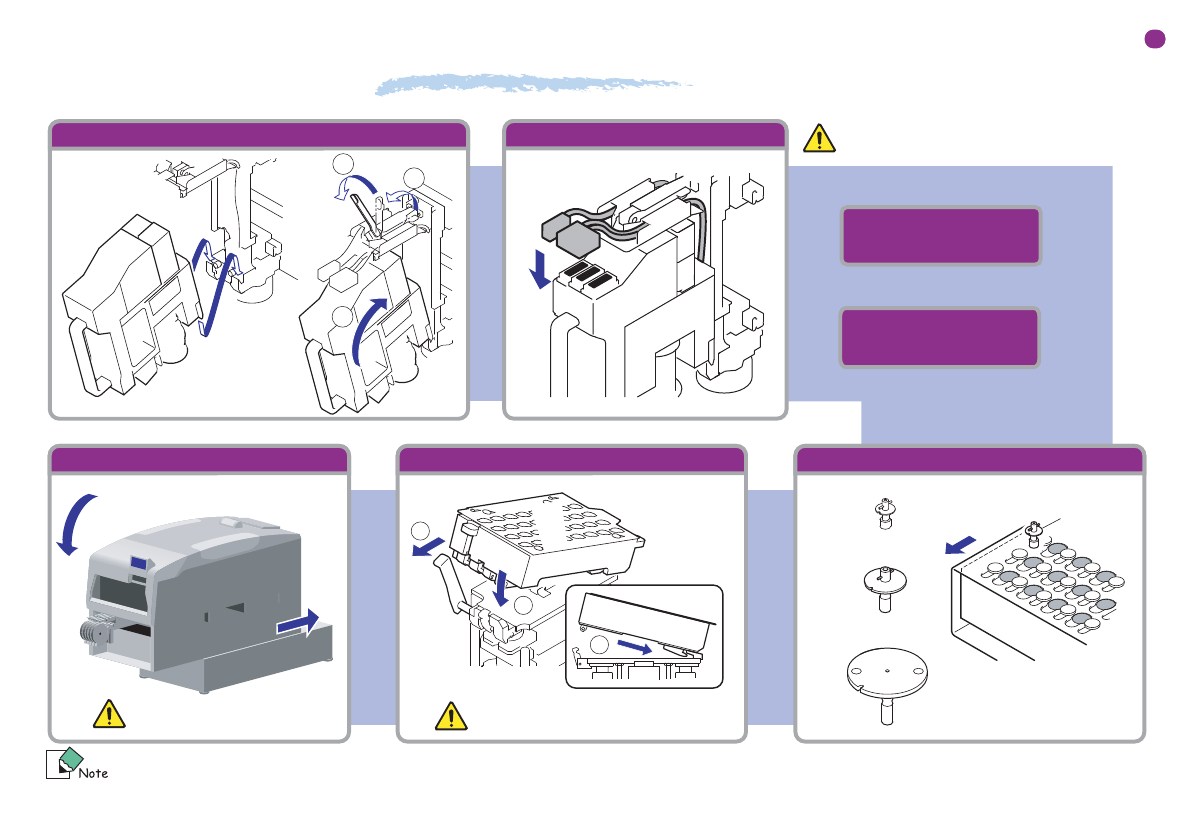 Note