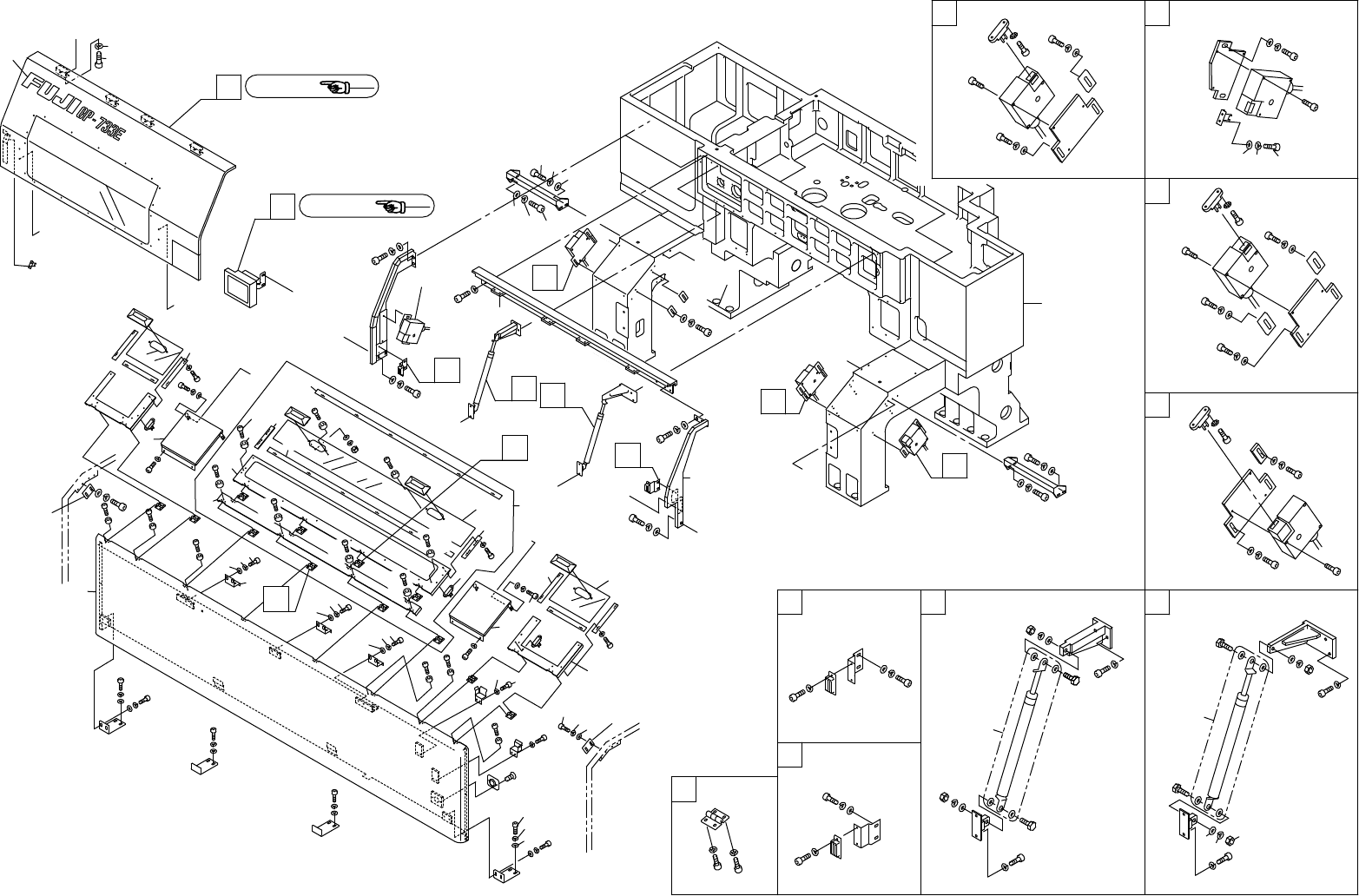 FUJI GP-733E