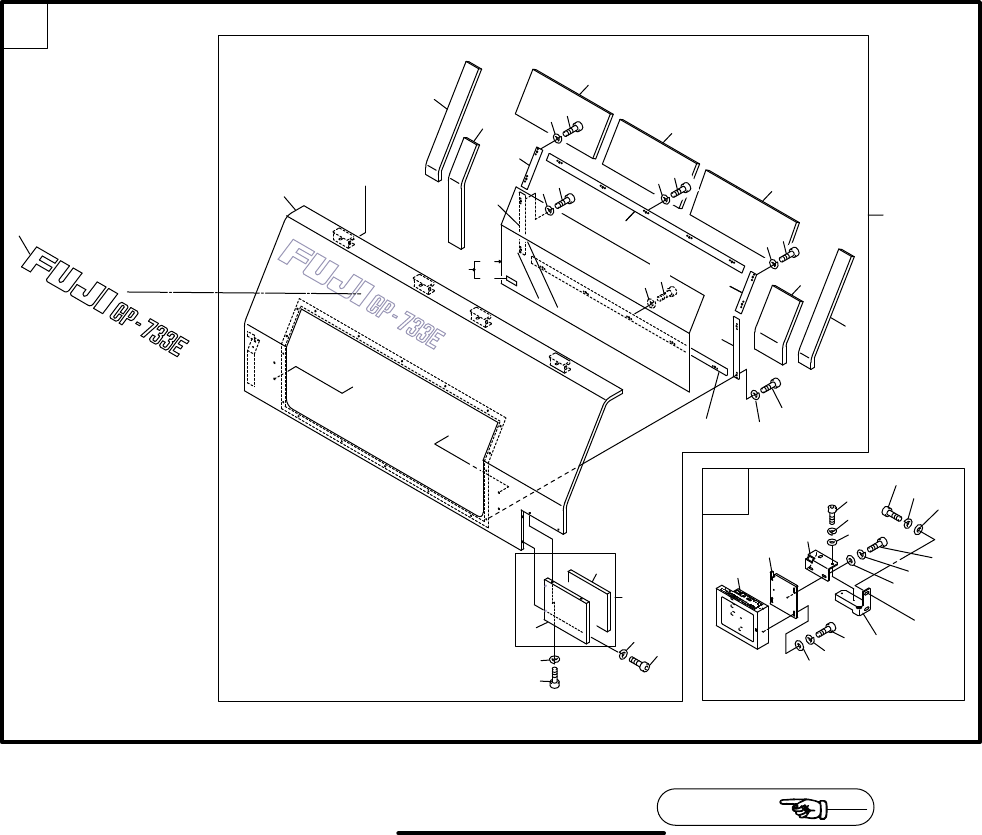 FUJI CP-733E

FUJI CP-733E