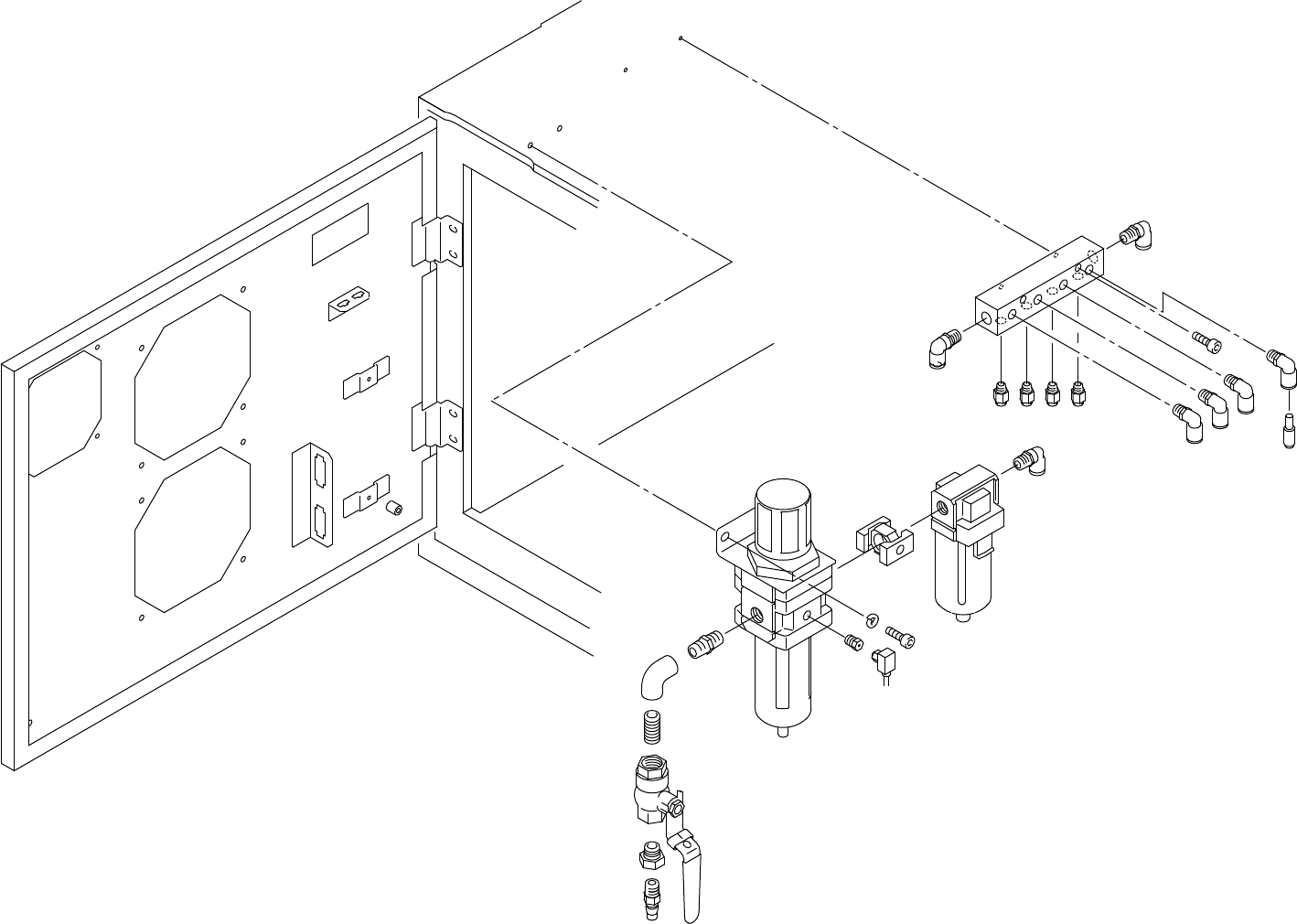 A