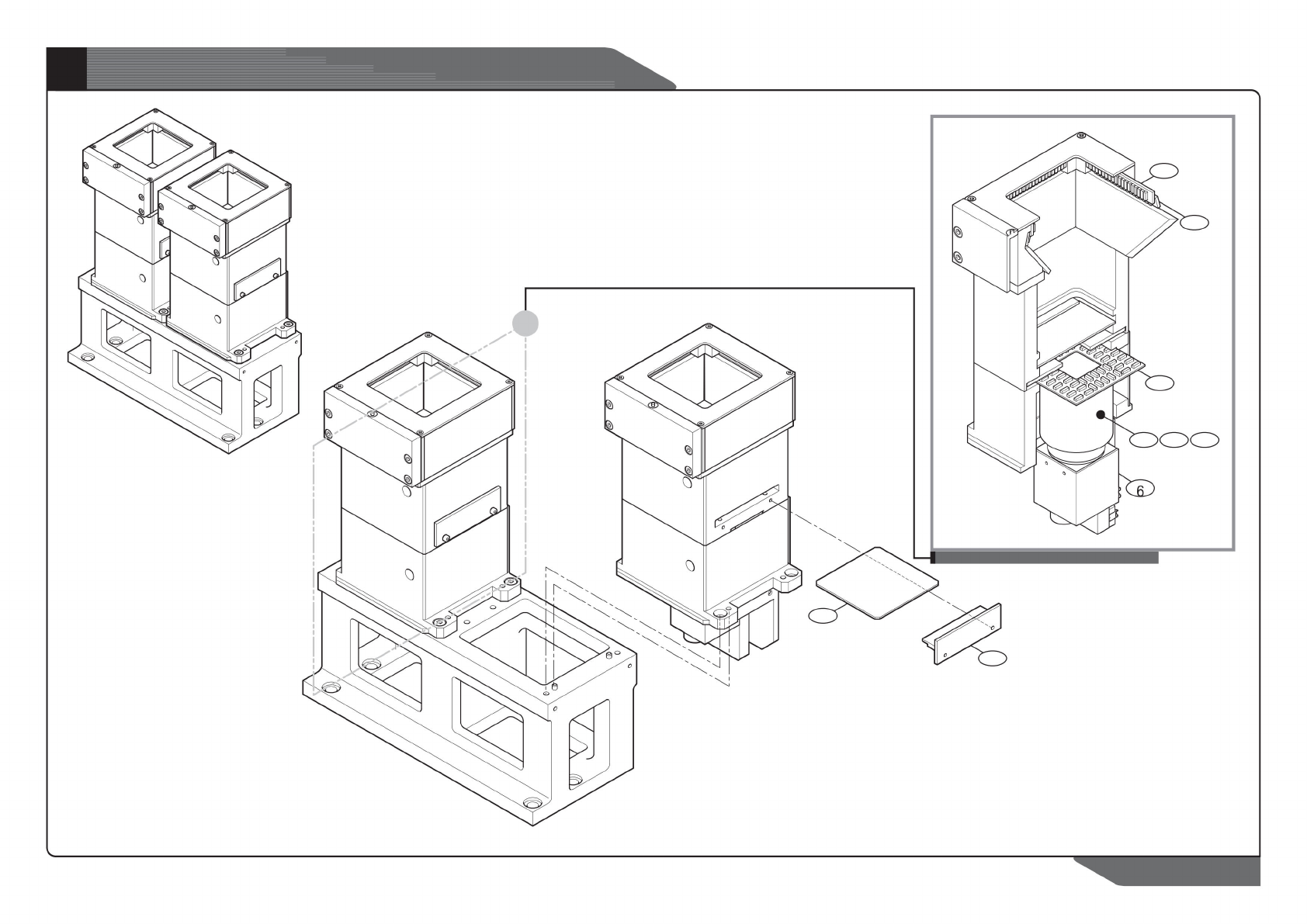 6