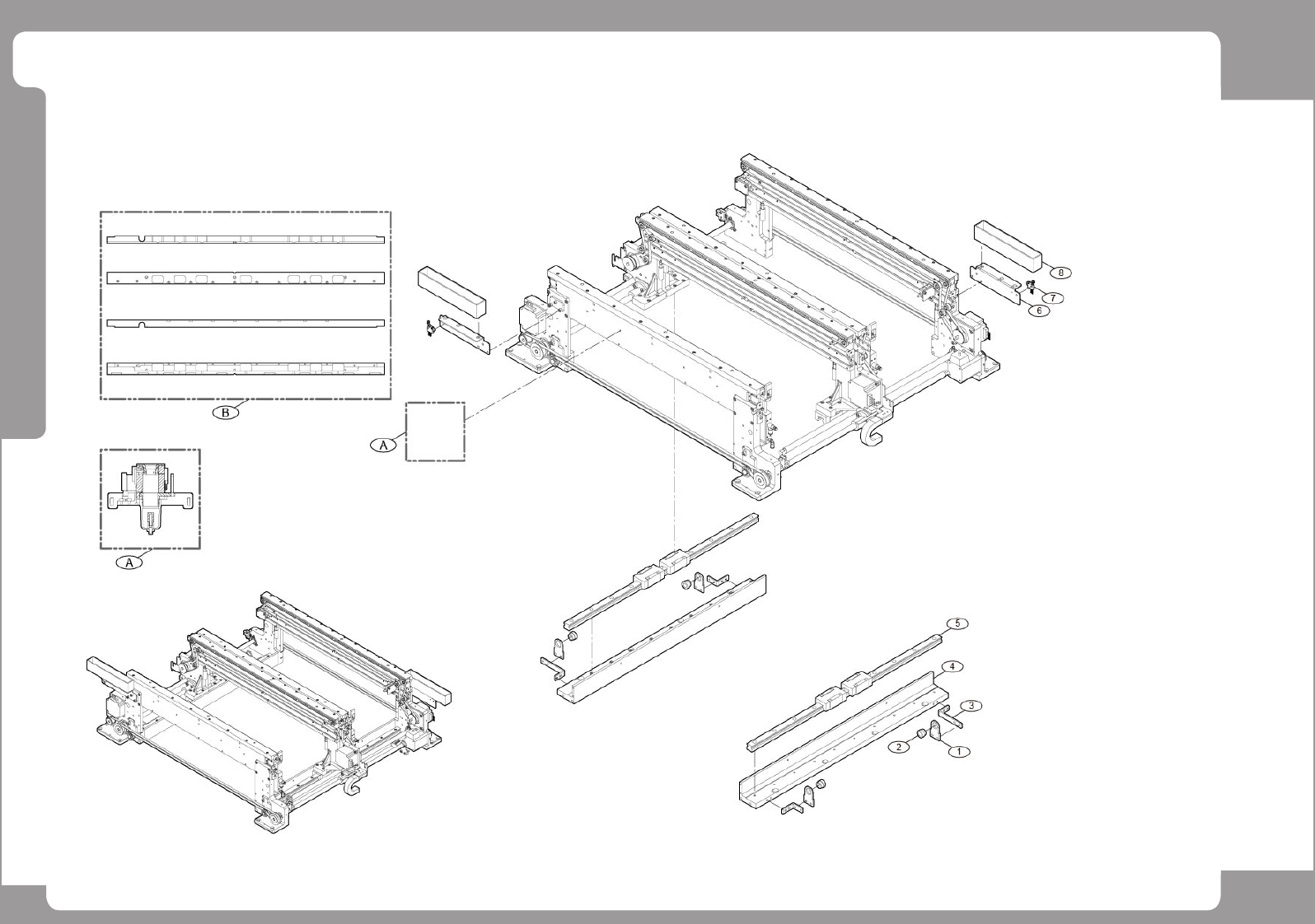 B

A

A

8

7

6

5

4

3

2

1