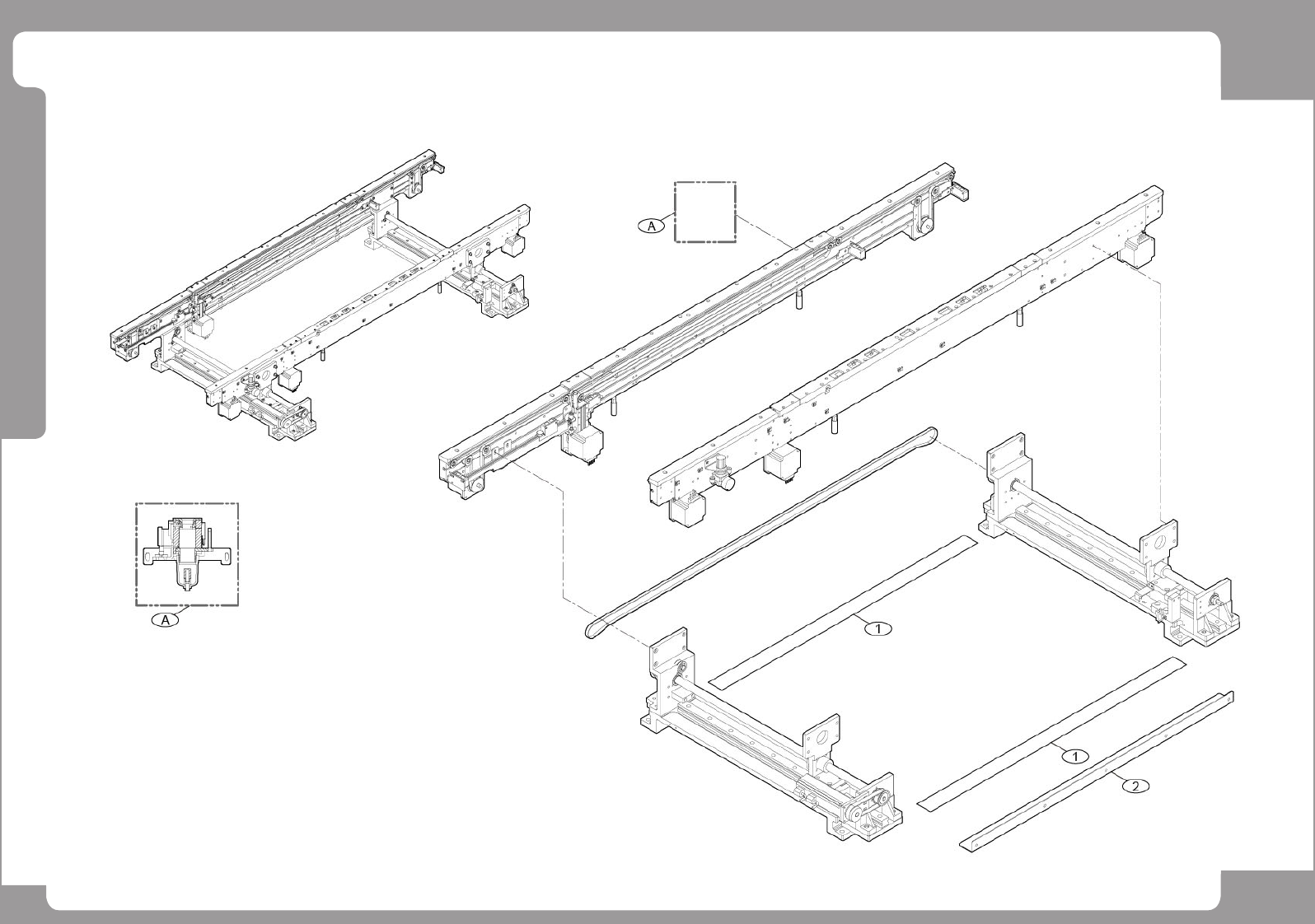 A

A

1

1

2