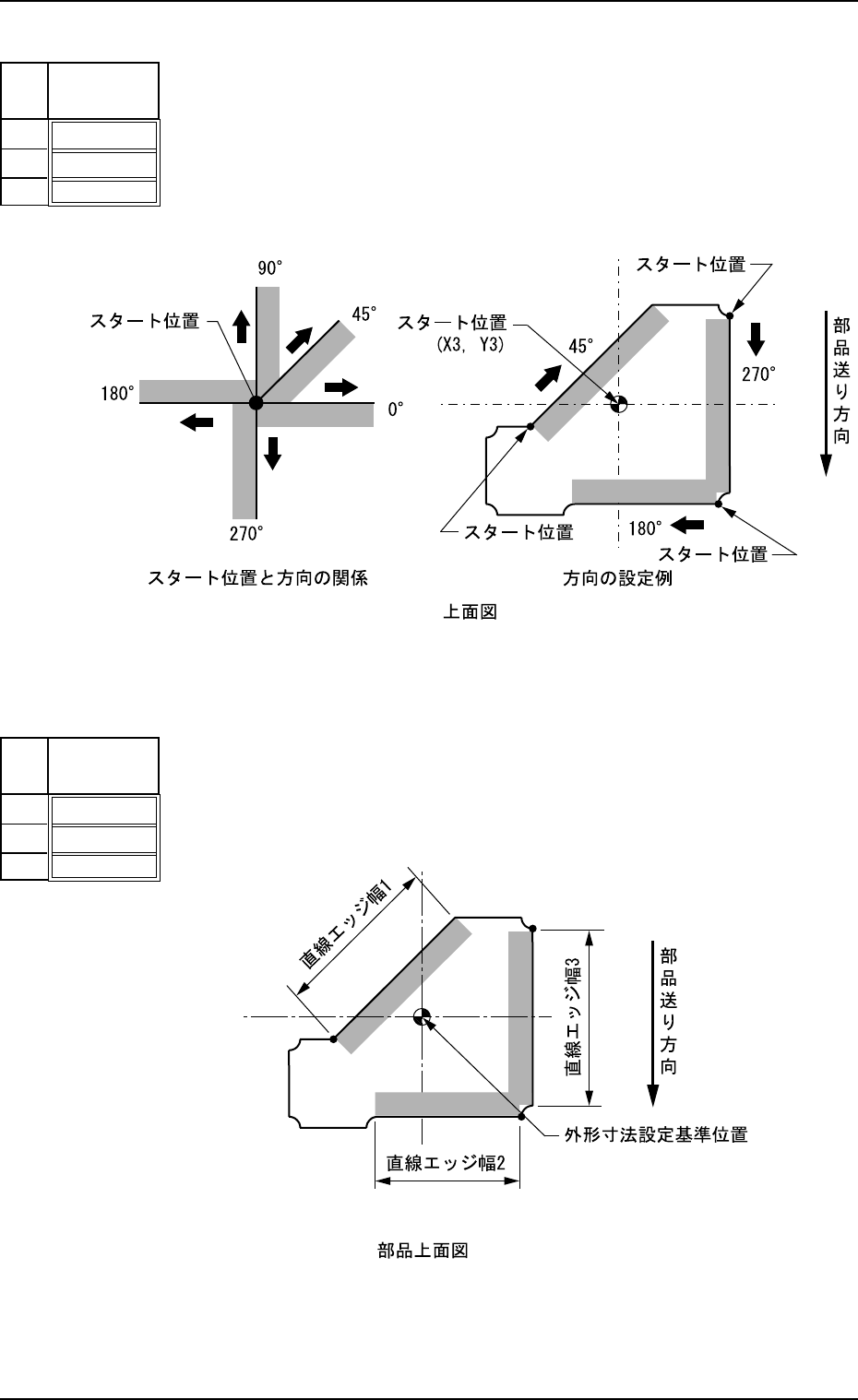 90°

45°

スタート位置

180°

0°

270°

スタート位置と方向の関係

スタート位置

スタート位置 (X3, Y3)

45°

270°

部品送り方向

スタート位置

180°

スタート位置

方向の設定例

上面図

直線エッジ幅1

直線エッジ幅3

部品送り方向

外形寸法設定基準位置

直線エッジ幅2

部品上面図