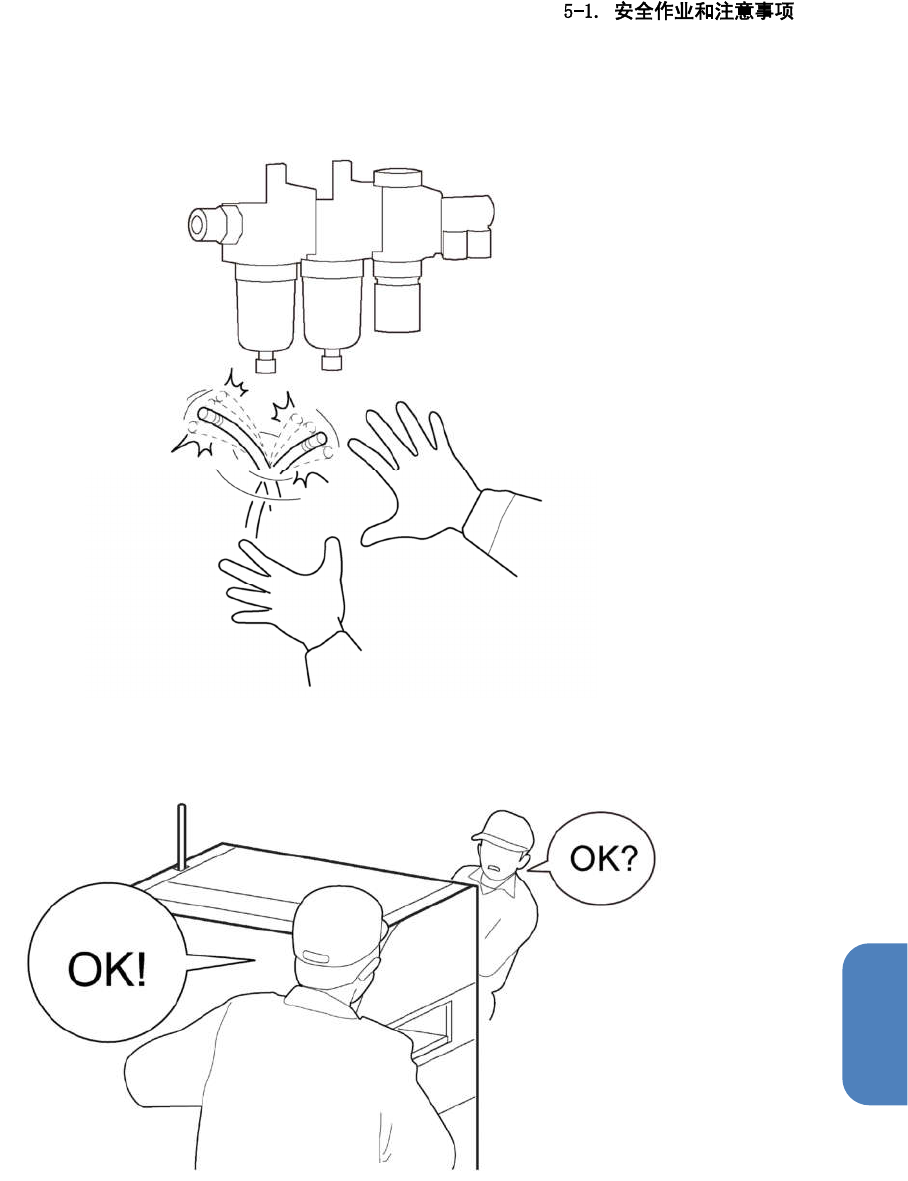 5-1. 安全作业和注意事项

OK?

OK!