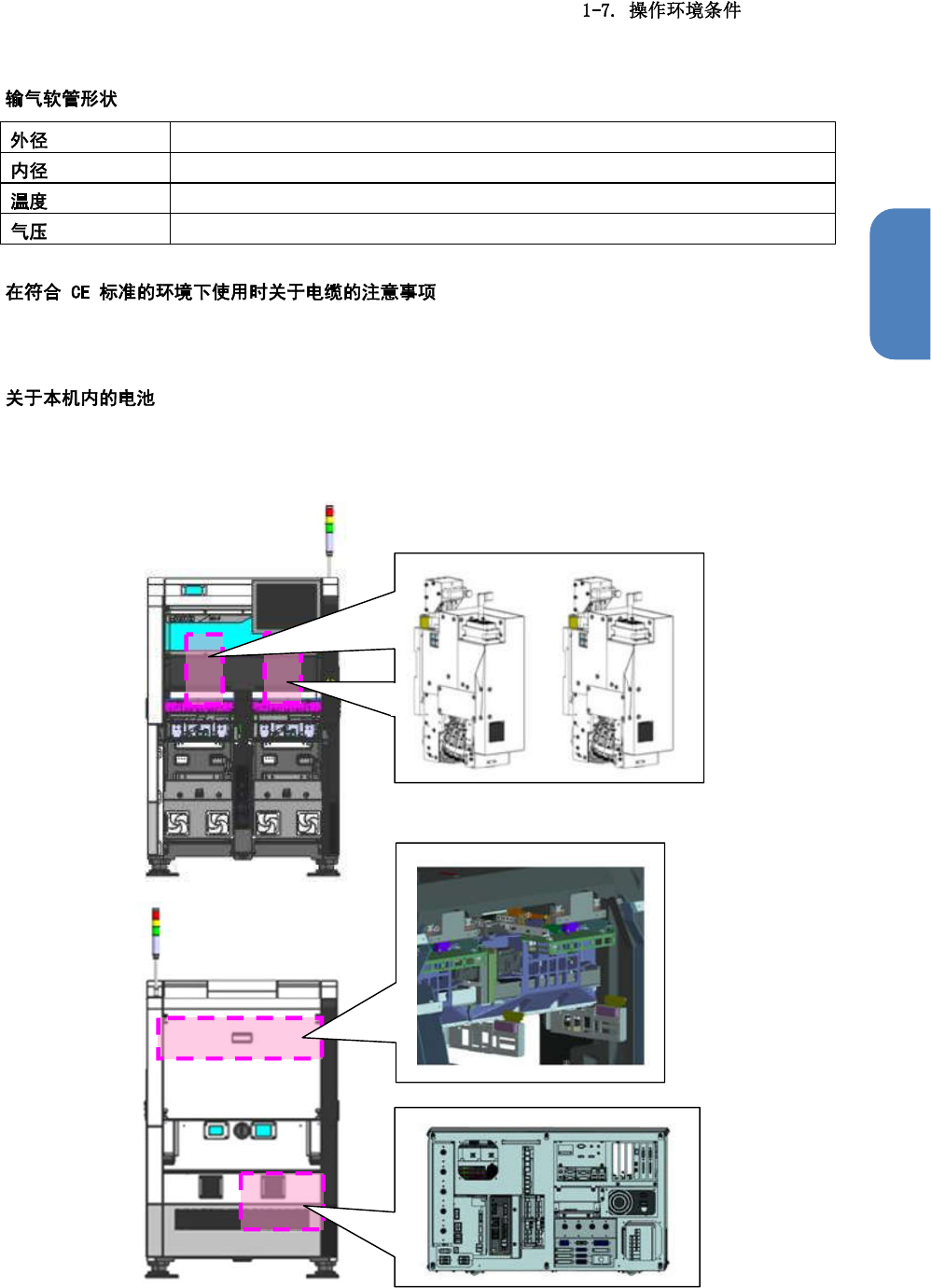 1-7. 操作环境条件

输气软管形状

| 外径 |  |
|---|---|
| 内径 |  |
| 温度 |  |
| 气压 |  |

在符合 CE 标准的环境下使用时关于电缆的注意事项

关于本机内的电池