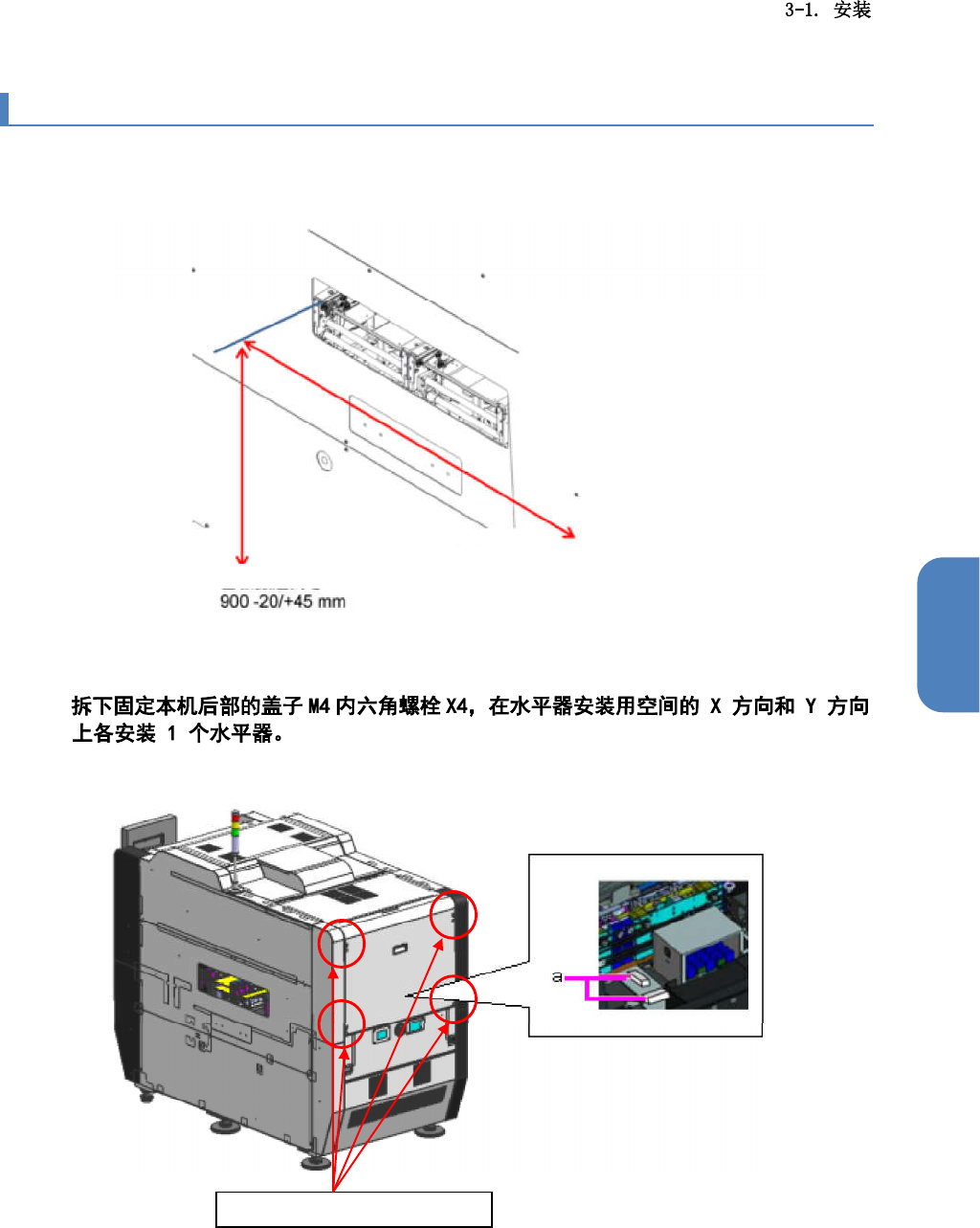 3-1. 安装

900 -20/+45 mm

拆下固定本机后部的盖子 M4 内六角螺栓 X4，在水平器安装用空间的 X 方向和 Y 方向上各安装 1 个水平器。

a