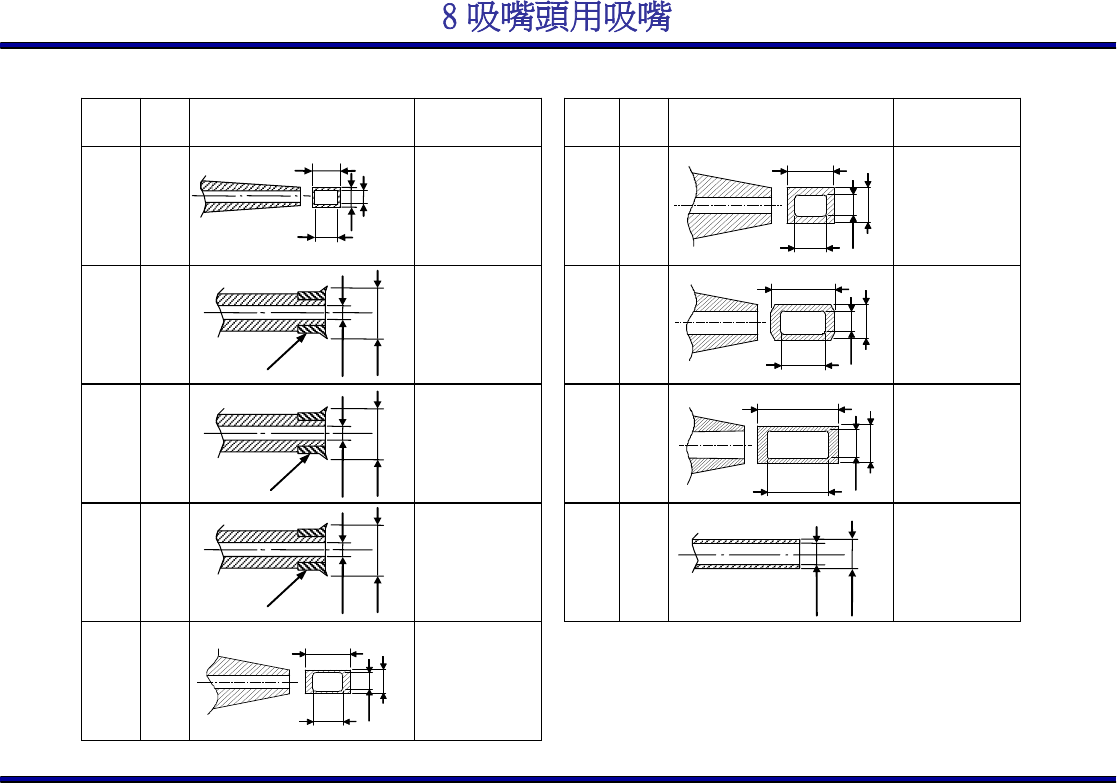 8 吸嘴頭用吸嘴