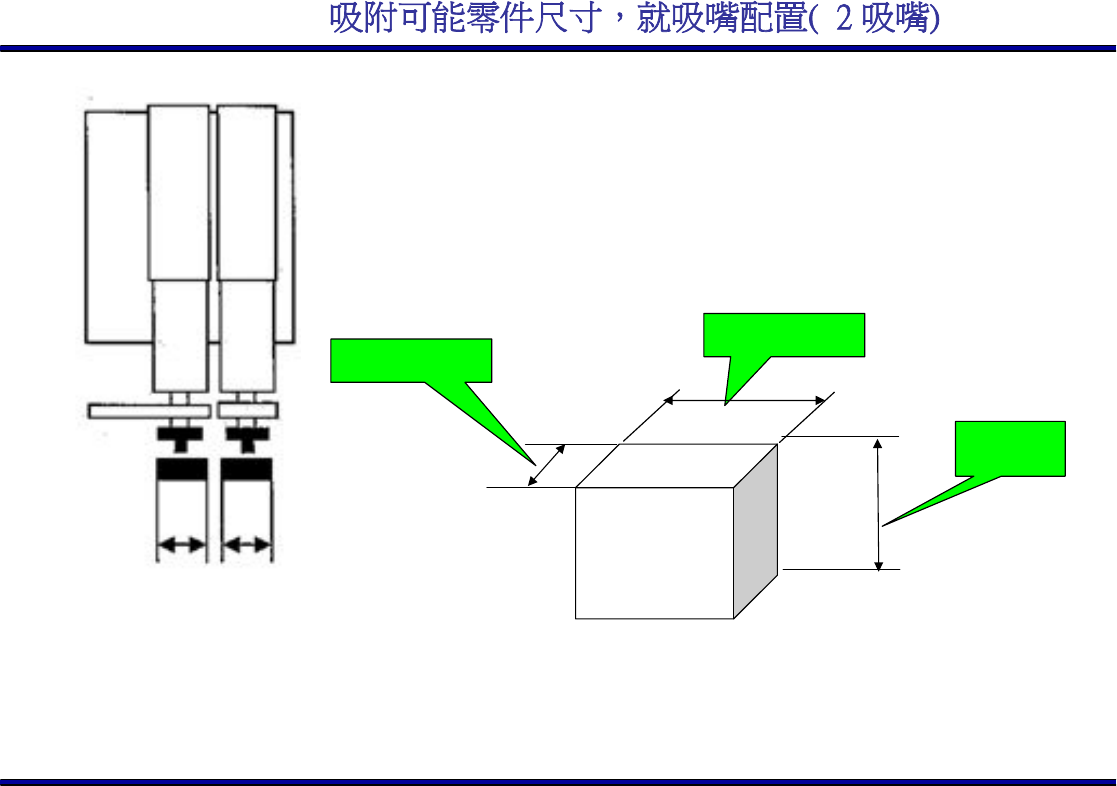 吸附可能零件尺寸，就吸嘴配置( 2 吸嘴)