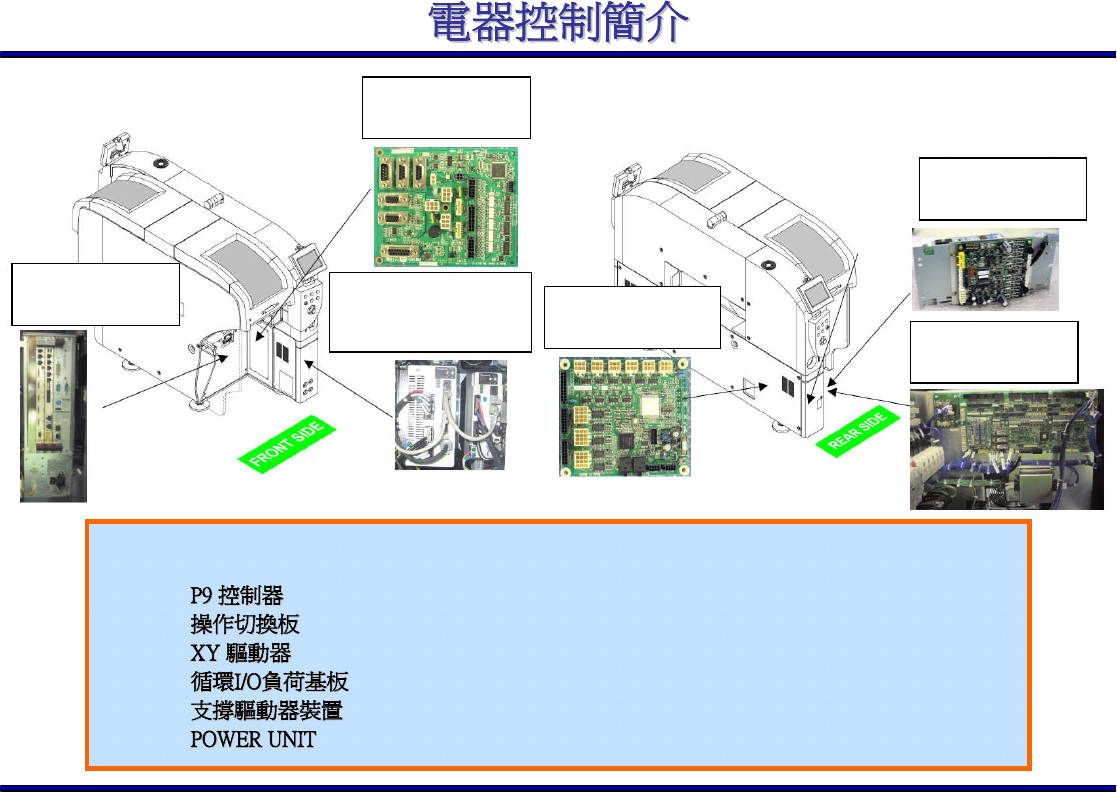 電器控制簡介

FRONT SIDE

REAR SIDE

P9 控制器
操作切換板
XY 驅動器
循環I/O負荷基板
支撐驅動器裝置
POWER UNIT