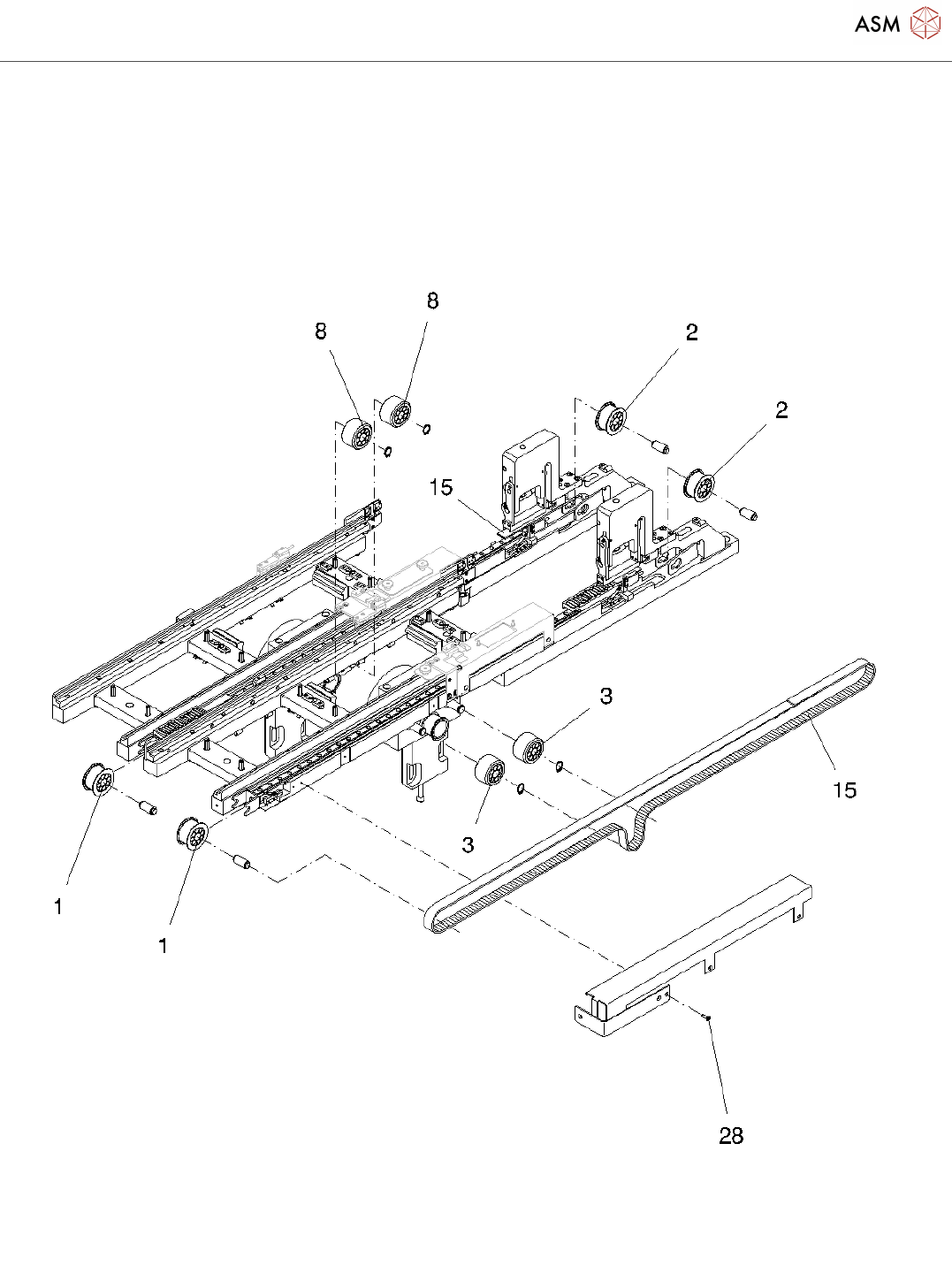 ASM

8

8

2

2

15

3

15

3

1

1

28