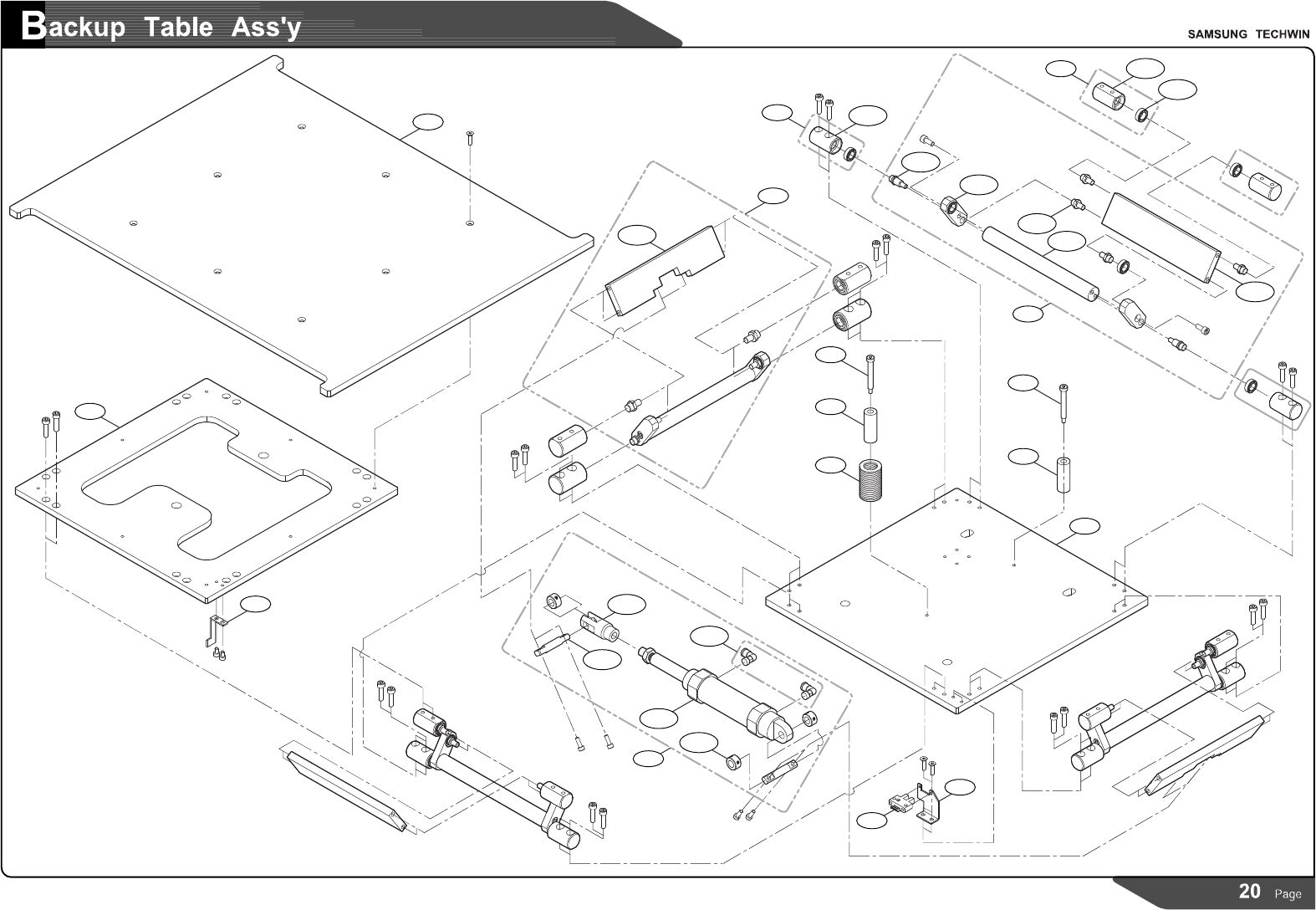 Backup Table Ass'y

SAMSUNG TECHWIN

20 Page