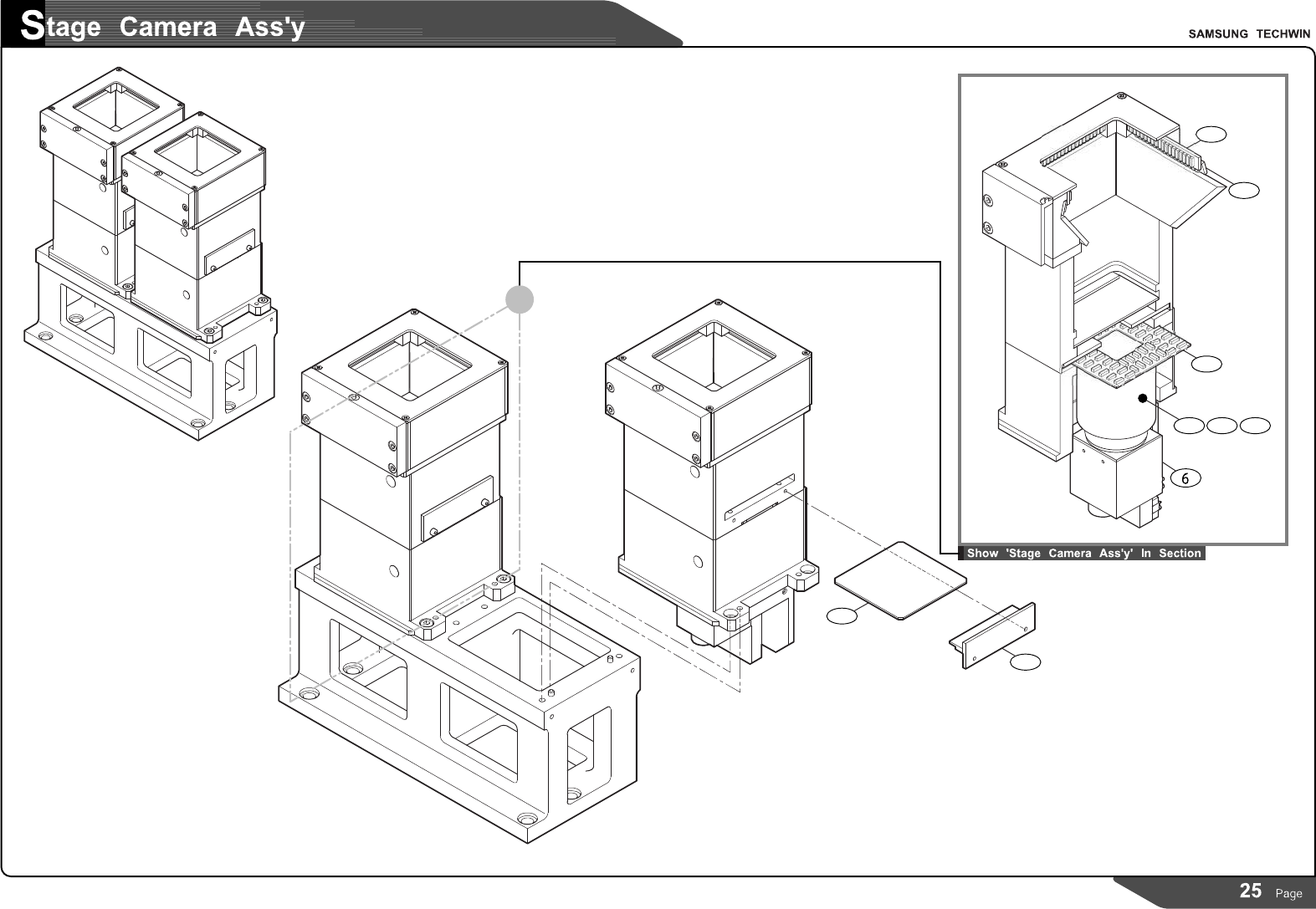 Stage Camera Ass'y

SAMSUNG TECHWIN

6

Show 'Stage Camera Ass'y' In Section

25 Page