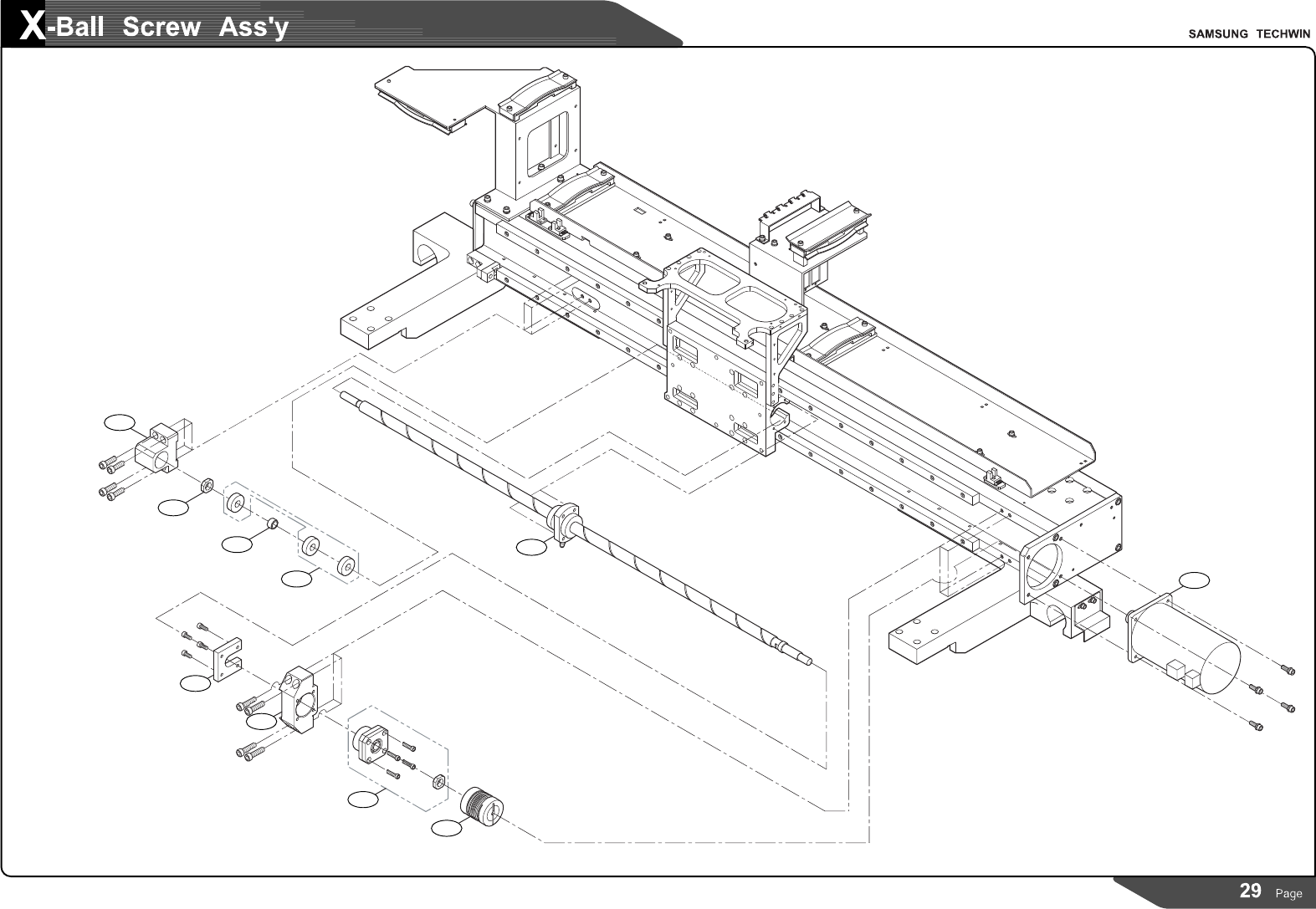 X-Ball Screw Ass'y

SAMSUNG TECHWIN

29 Page