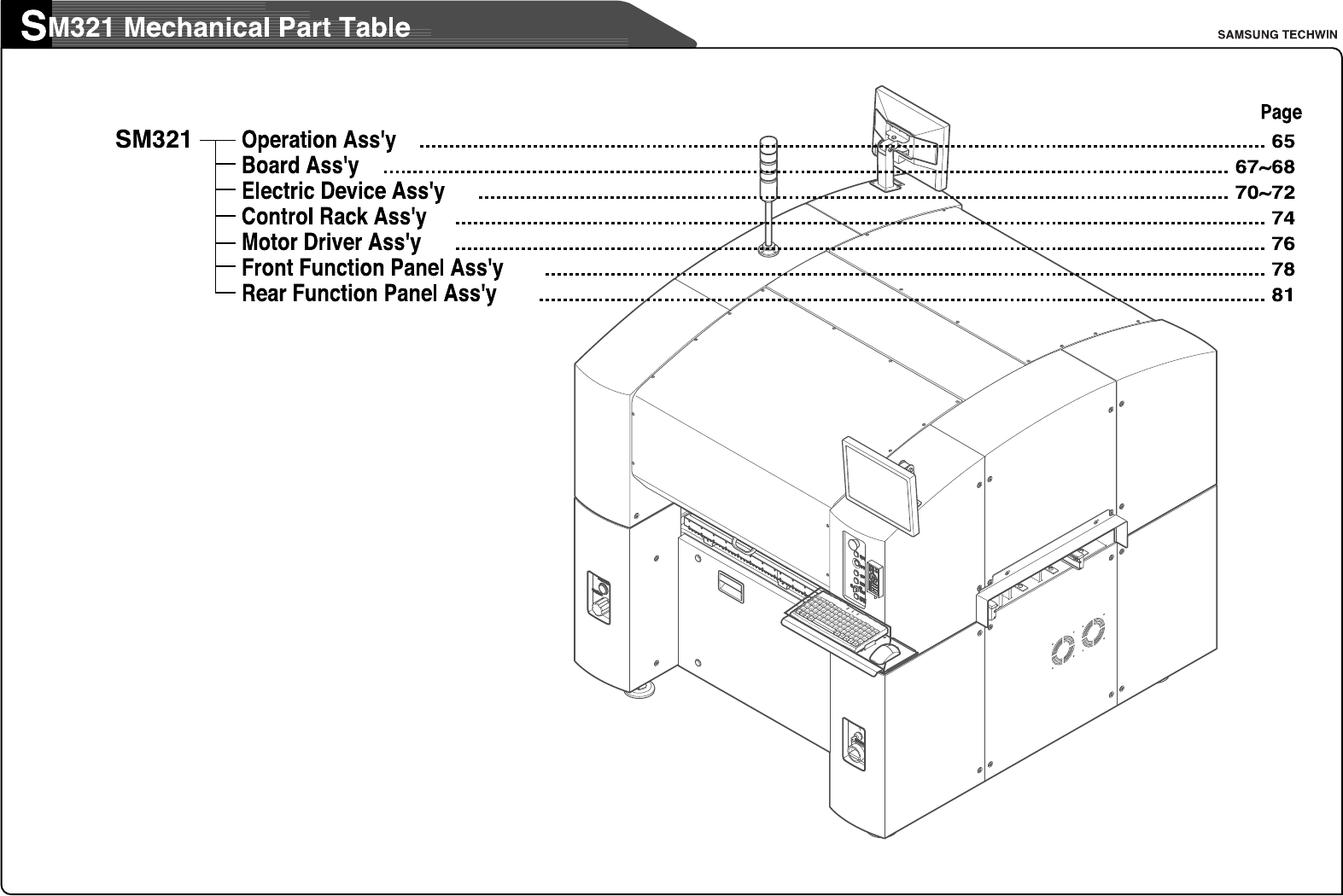 SM321 Mechanical Part Table

SAMSUNG TECHWIN

Page

SM321
Operation Ass'y ........ 65
Board Ass'y ........ 67~68
Electric Device Ass'y ........ 70~72
Control Rack Ass'y ........ 74
Motor Driver Ass'y ........ 76
Front Function Panel Ass'y ........ 78
Rear Function Panel Ass'y ........ 81