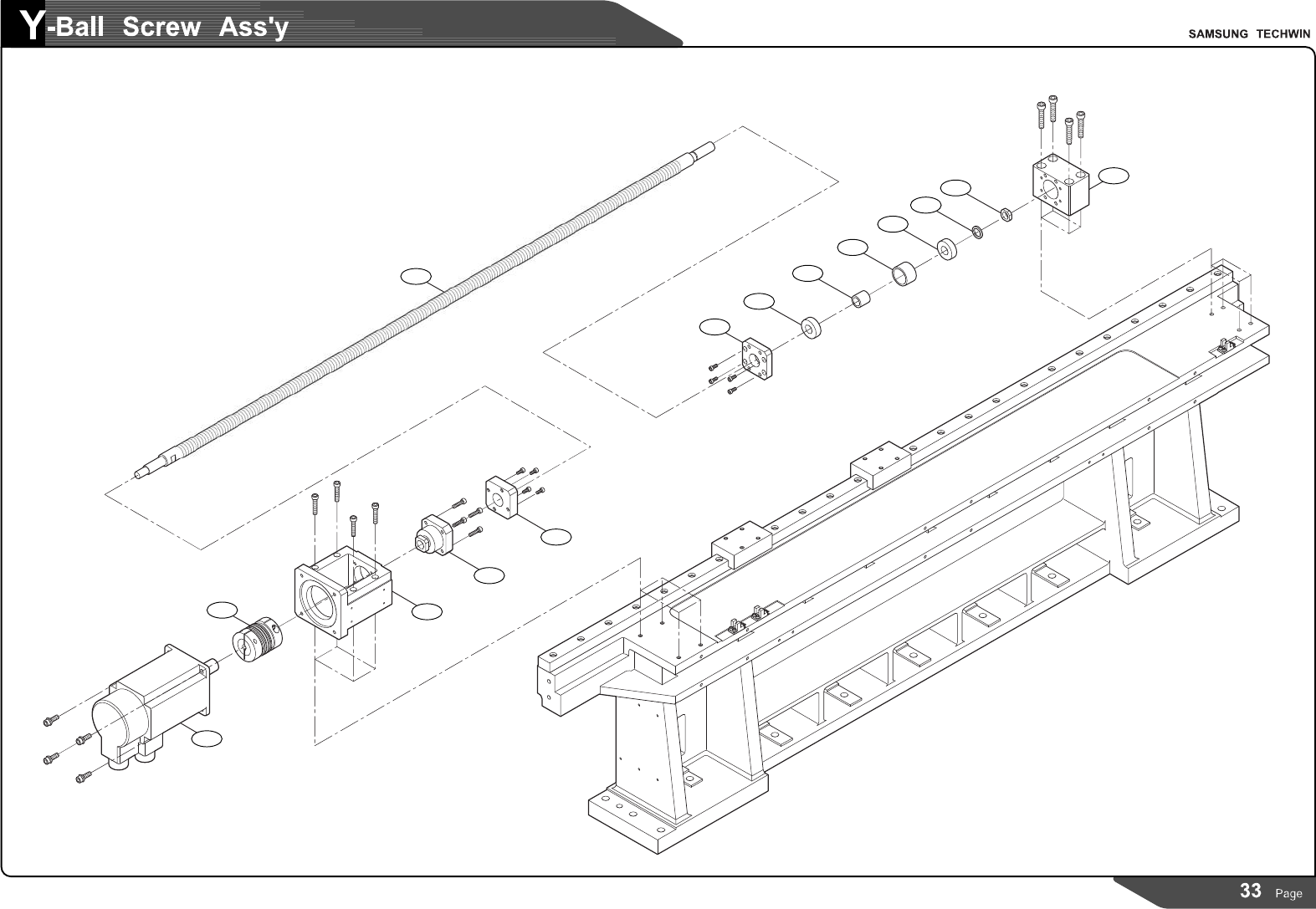 Y-Ball Screw Ass'y

SAMSUNG TECHWIN

33 Page