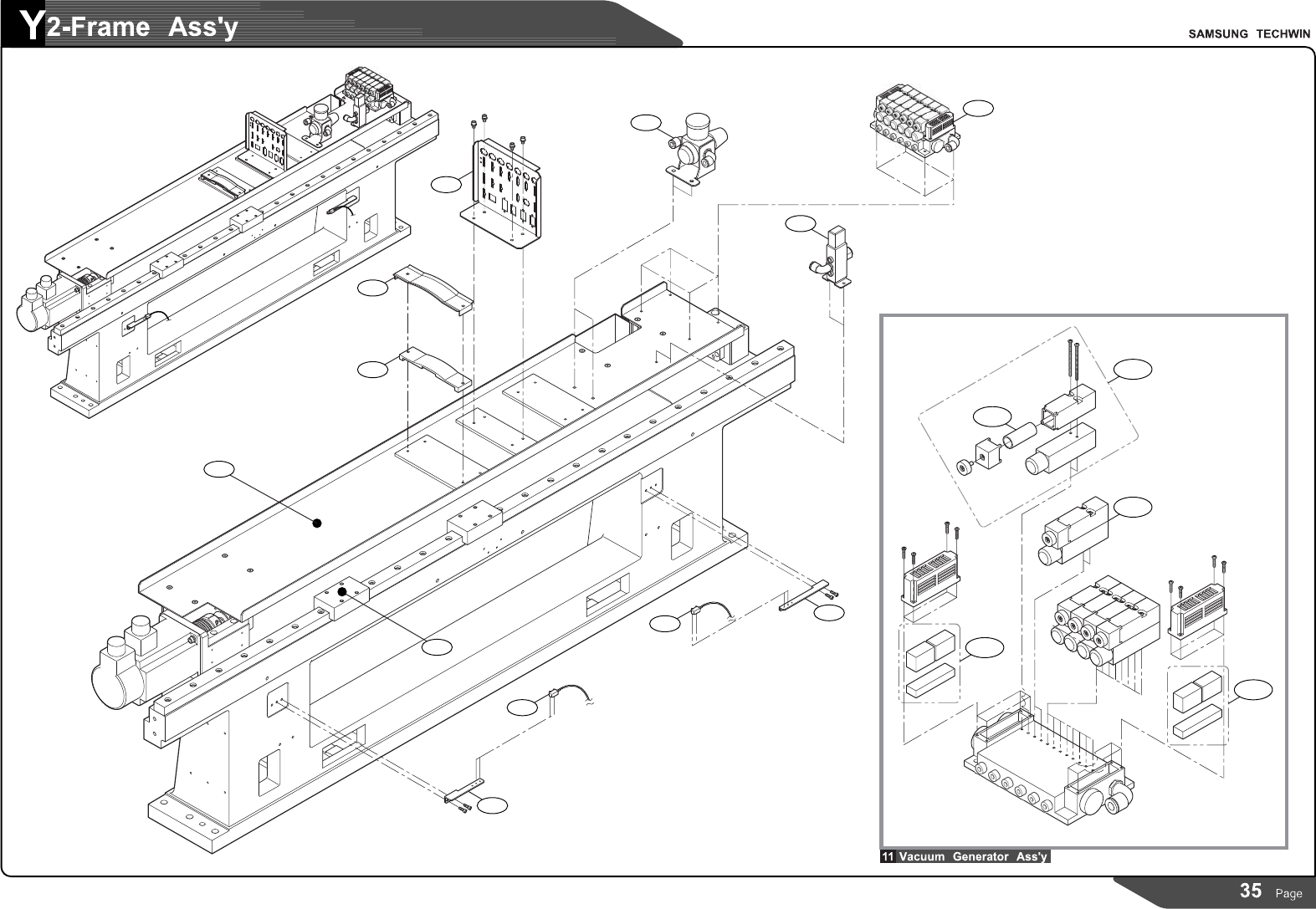 Y2-Frame Ass'y

SAMSUNG TECHWIN

11 Vacuum Generator Ass'y

35 Page