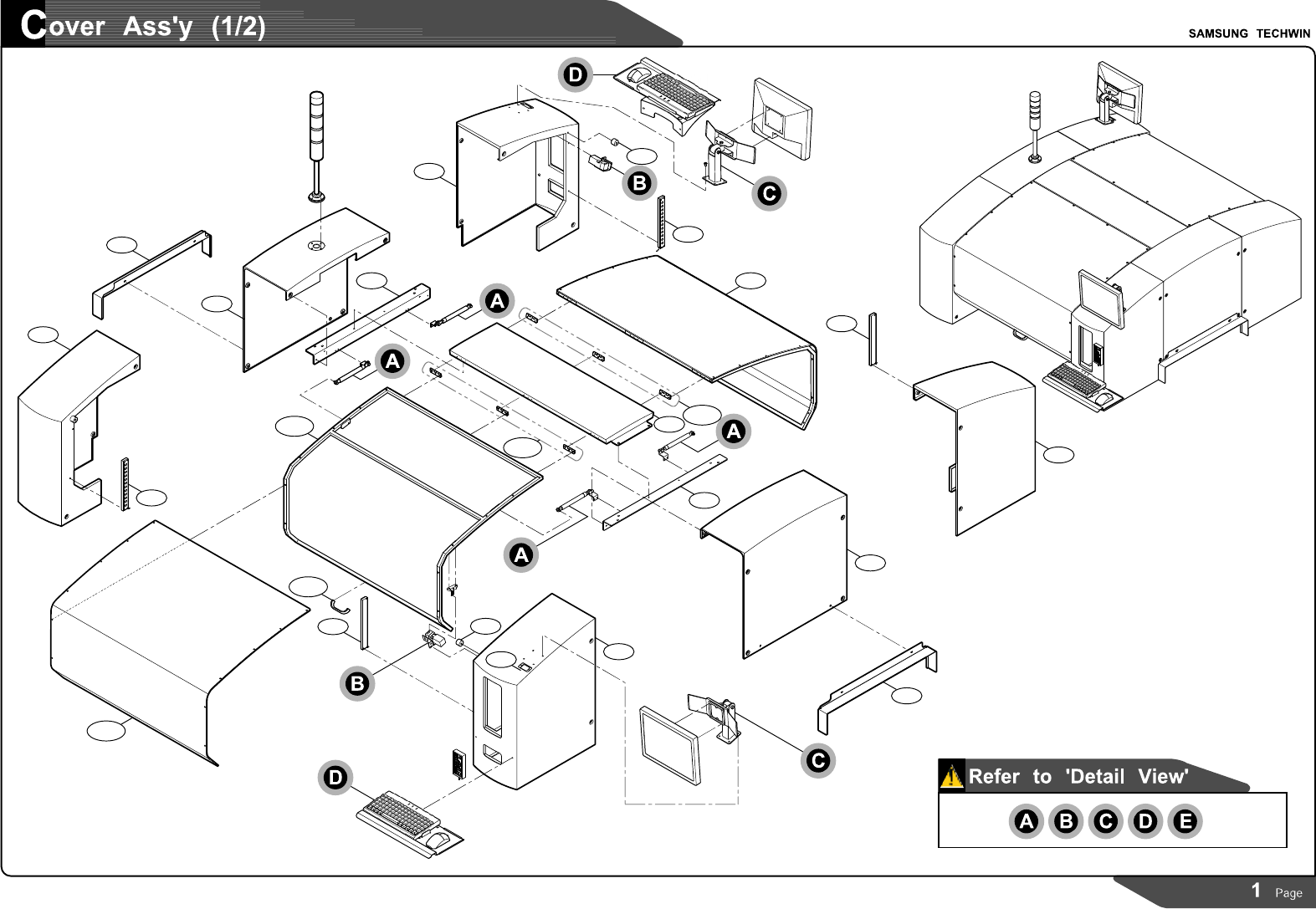 Cover Ass'y (1/2)

SAMSUNG TECHWIN

D

B

C

A

A

A

A

B

C

D

Refer to 'Detail View'

A B C D E

1 Page