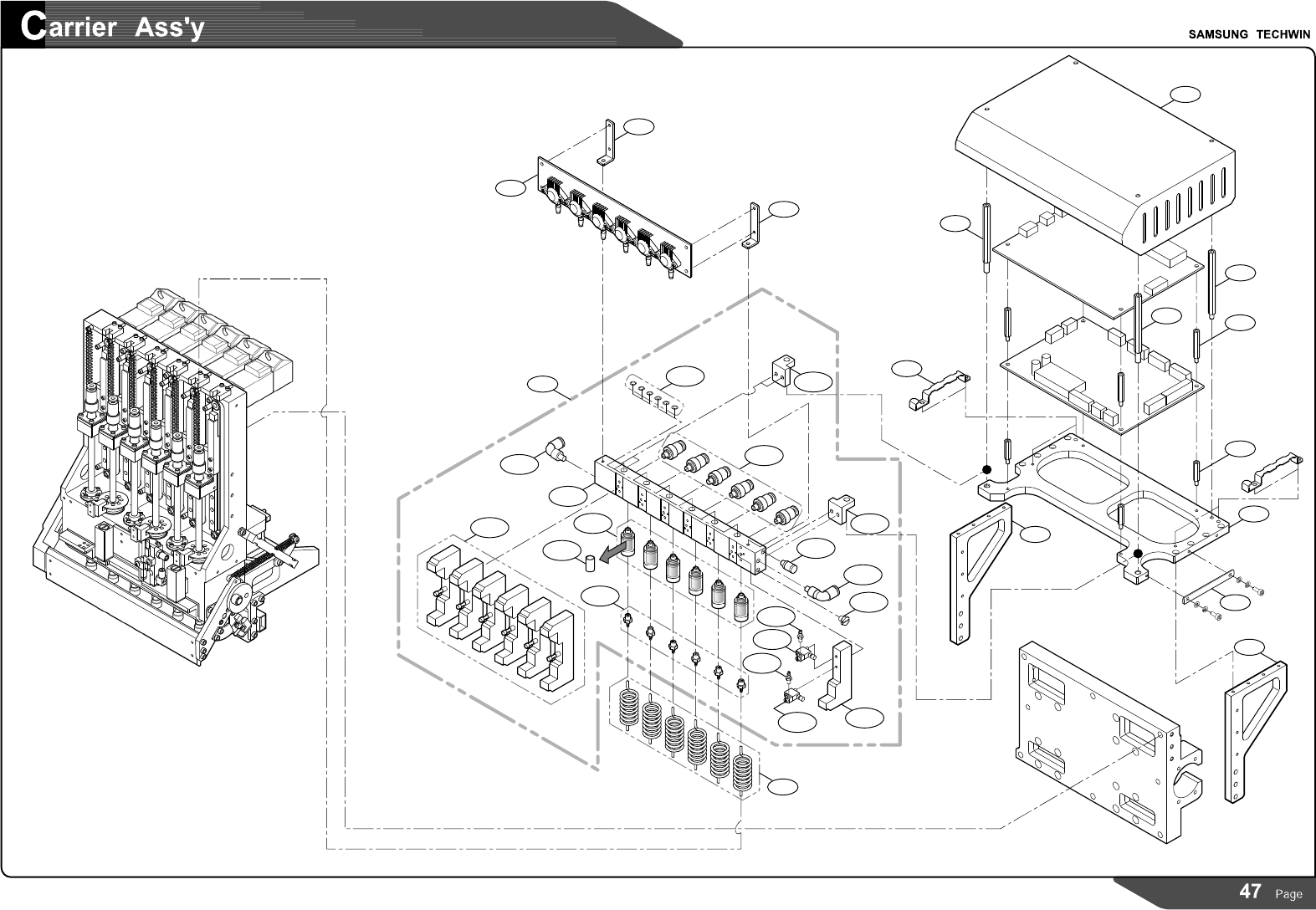 Carrier Ass'y

SAMSUNG TECHWIN

47 Page