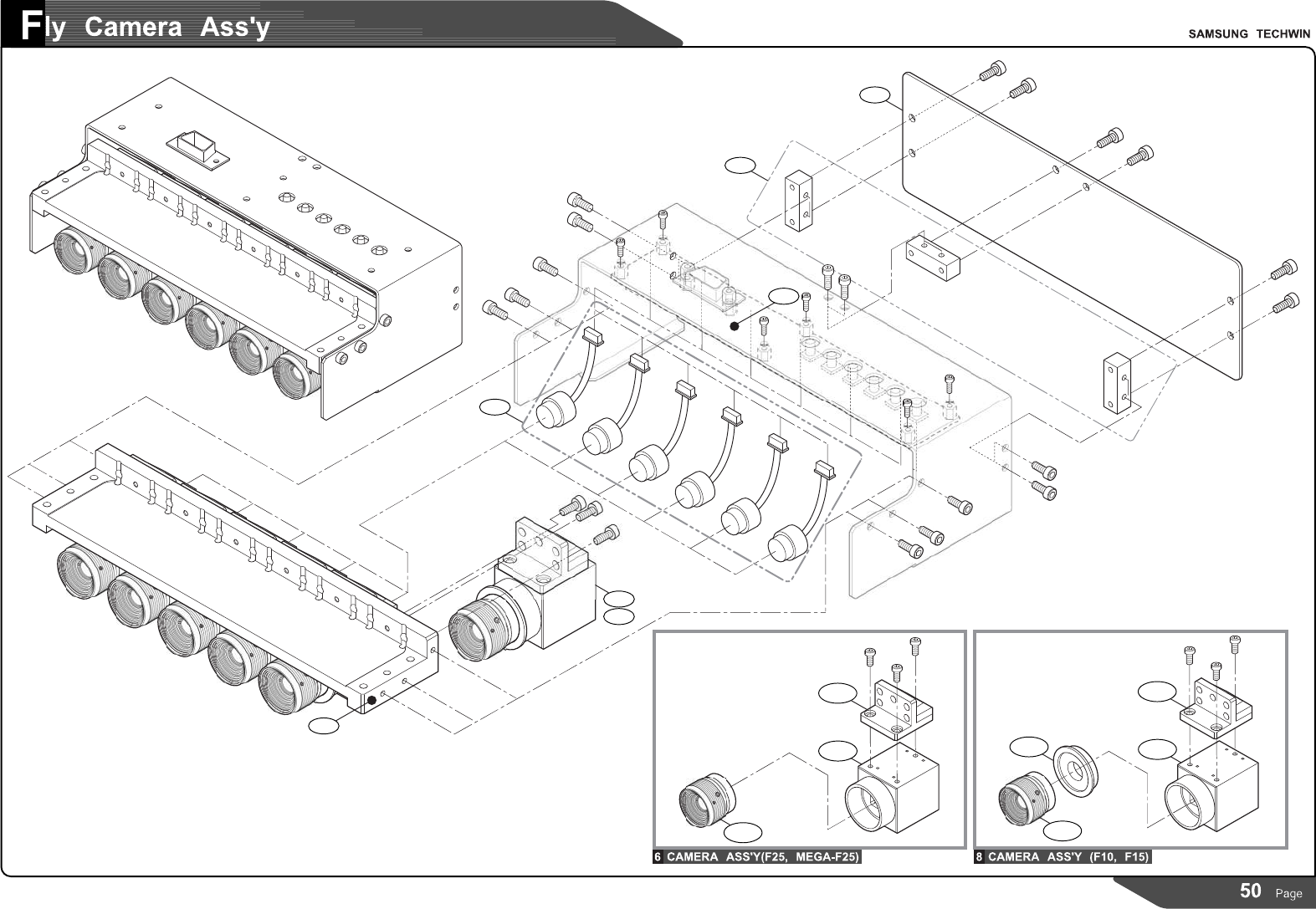 Fly Camera Ass'y

SAMSUNG TECHWIN

6 CAMERA ASS'Y(F25, MEGA-F25)

8 CAMERA ASS'Y (F10, F15)

50 Page