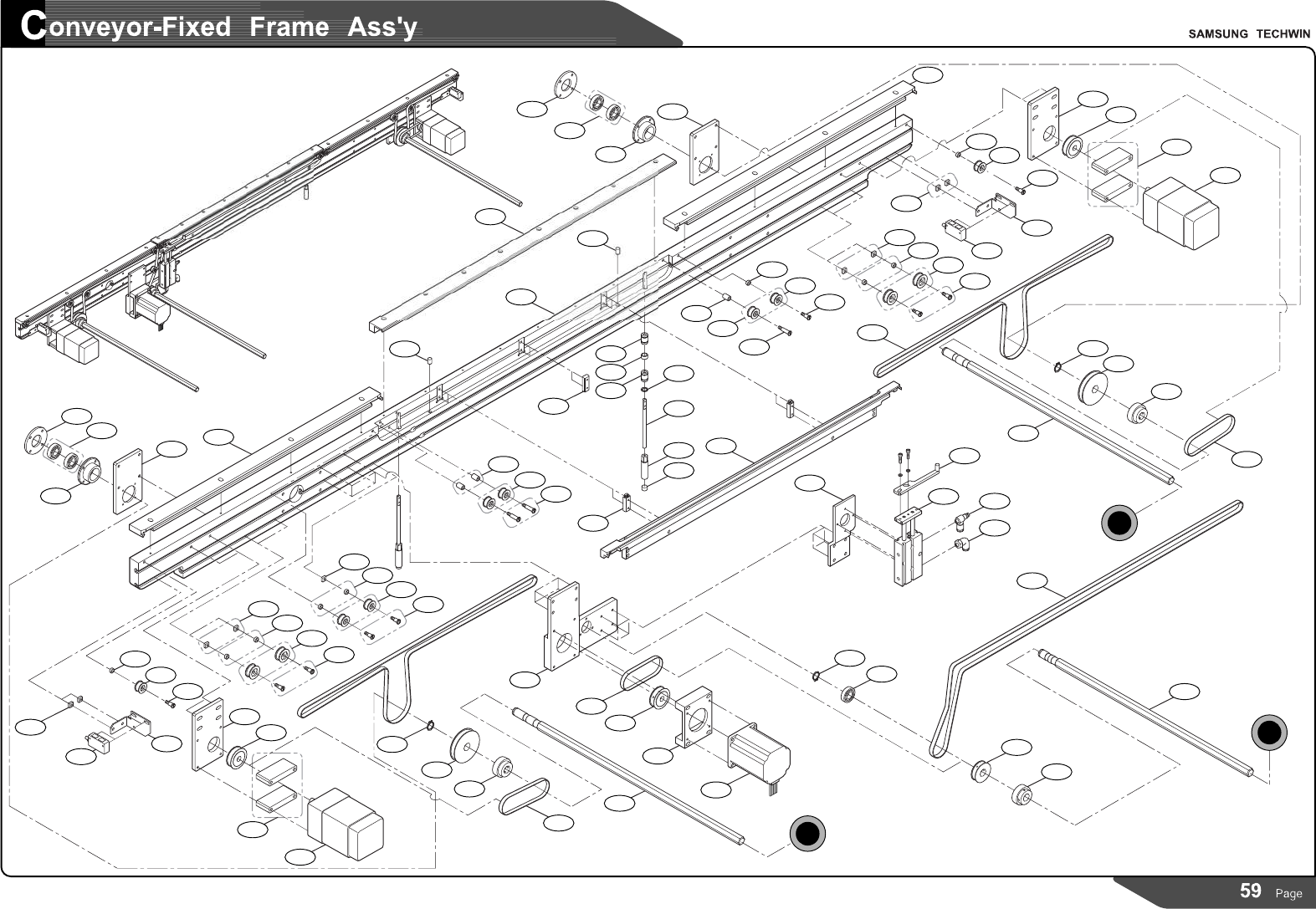 Conveyor-Fixed Frame Ass'y

SAMSUNG TECHWIN

59 Page