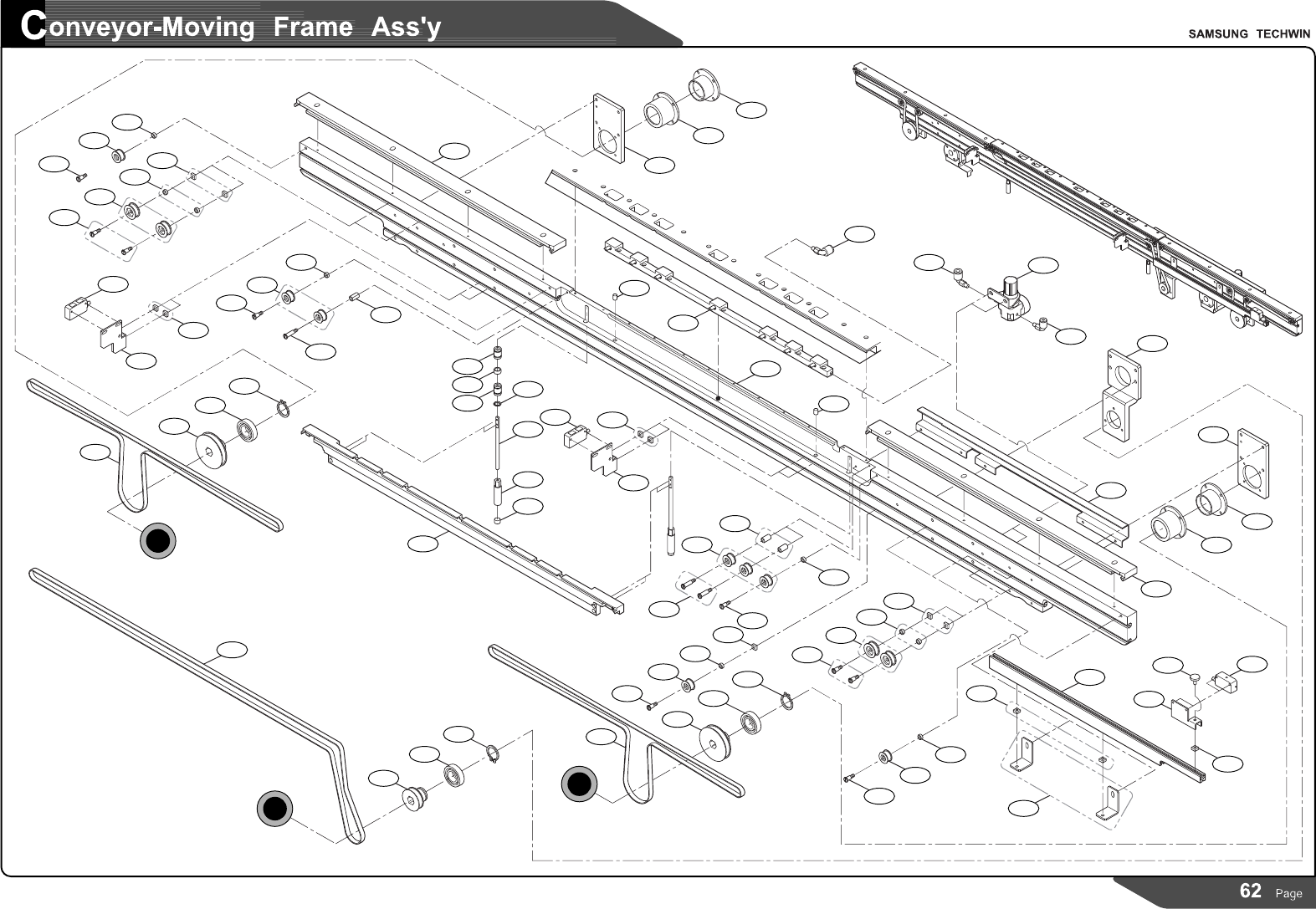 Conveyor-Moving Frame Ass'y

SAMSUNG TECHWIN

62 Page