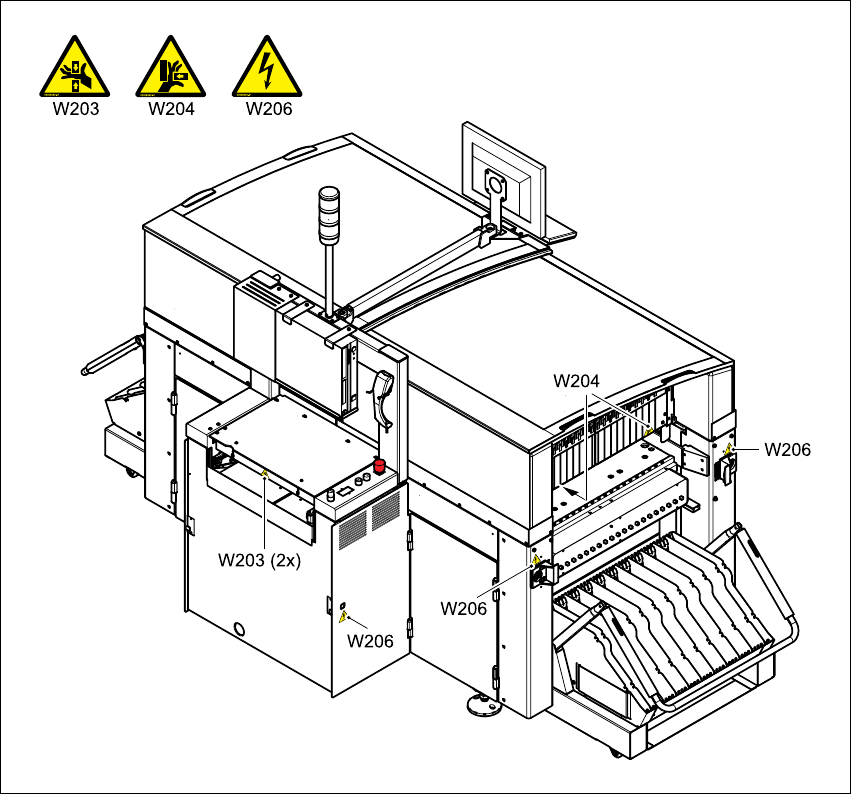 W203
W204
W206

W204
W206
W203 (2x)
W206
W206