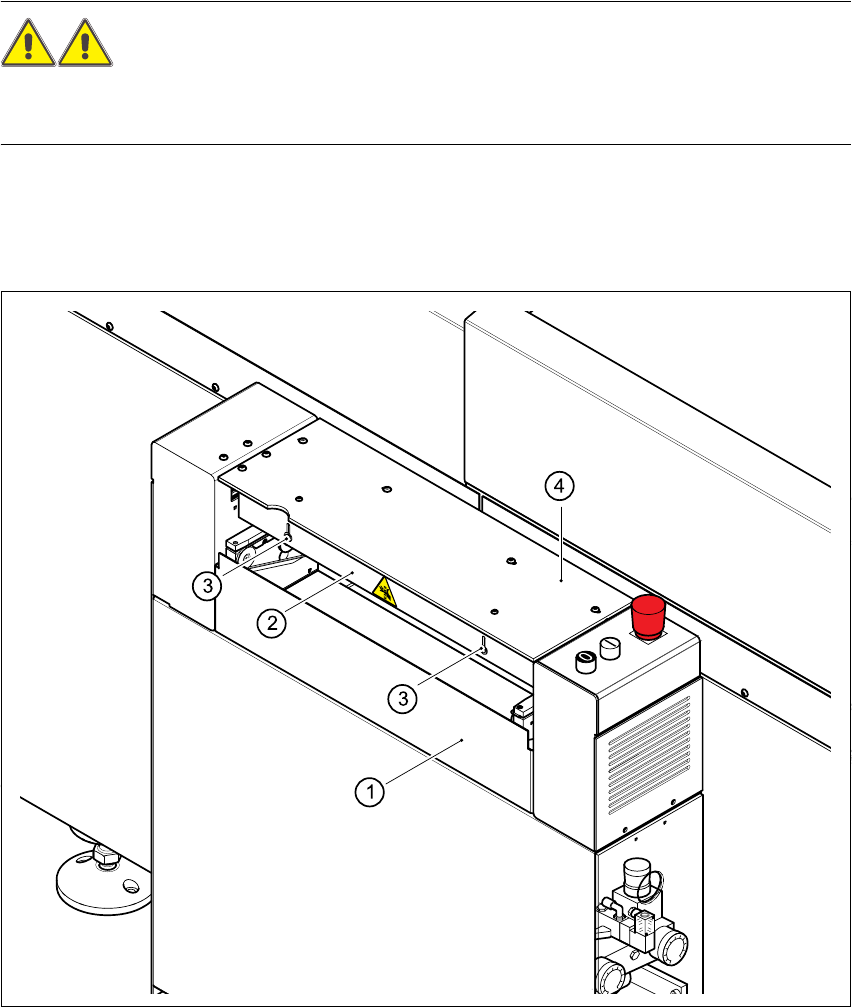 4

3

2

3

1