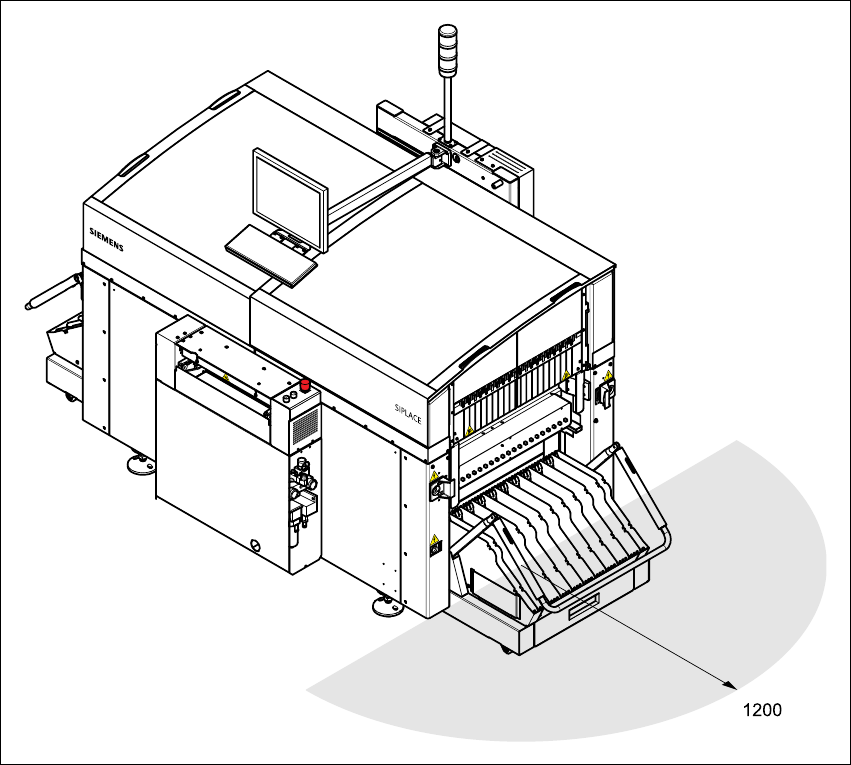 SIEMENS

SIPLACE

1200