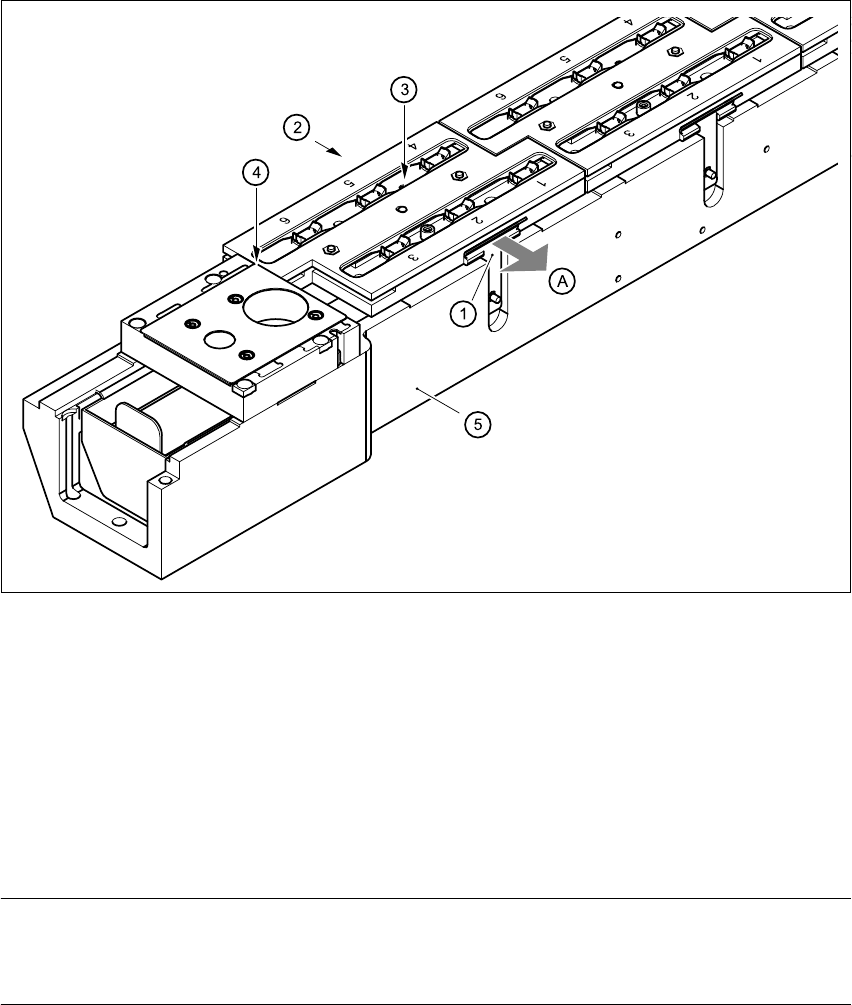 2
3
4
1
A
5
6
5
4
3
2
1
6
5
4
3
2
1