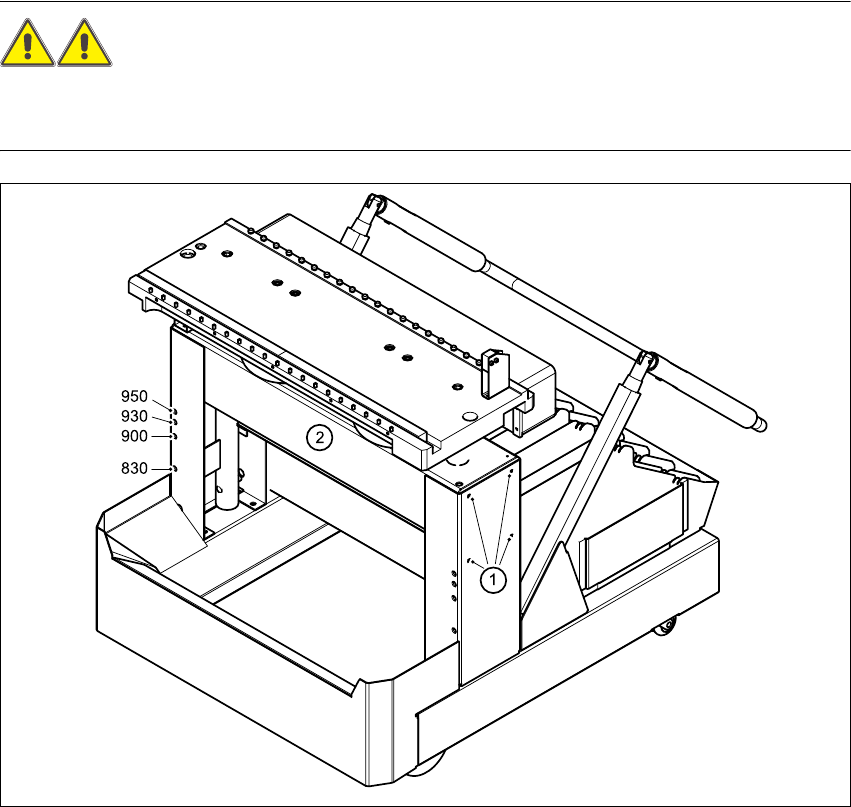 950
930
900
830
2
1