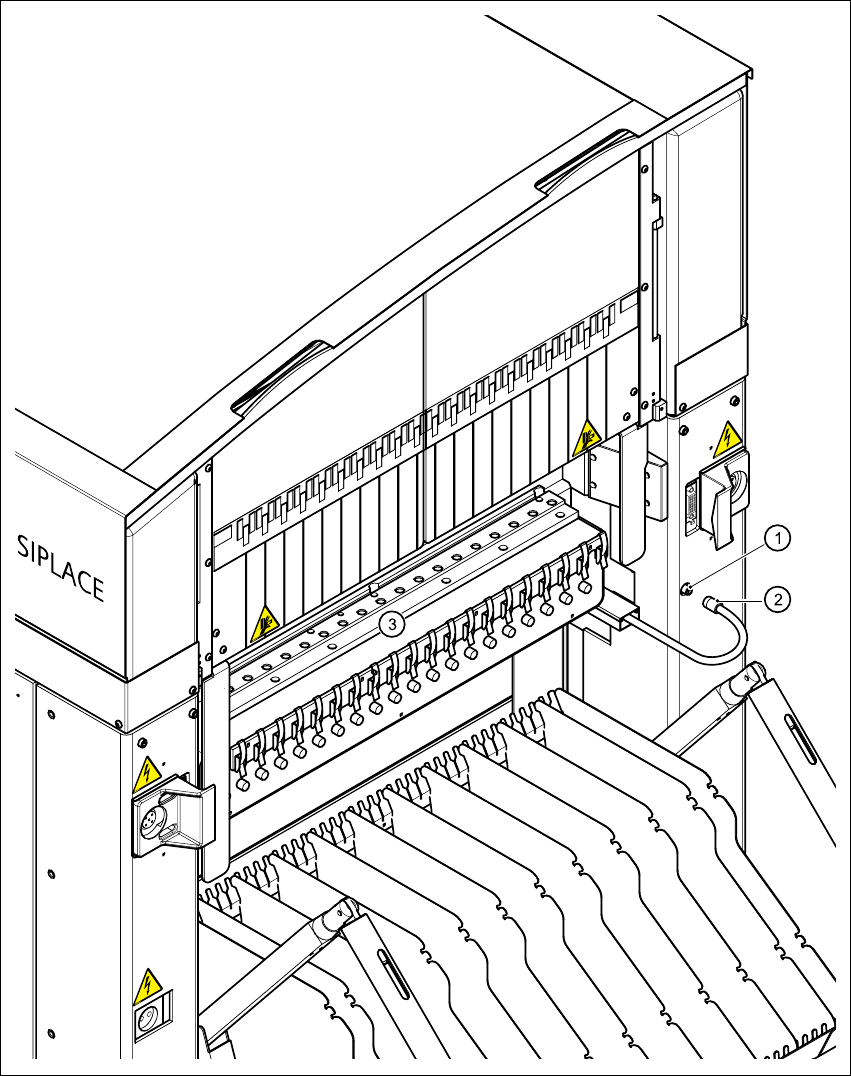 SIPLACE

1

2

3