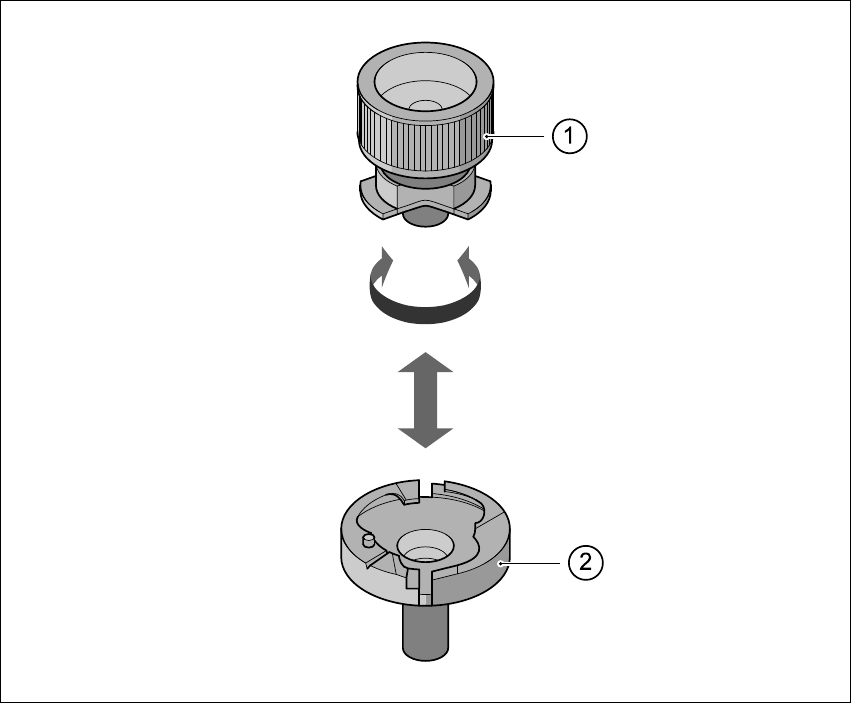 1

2