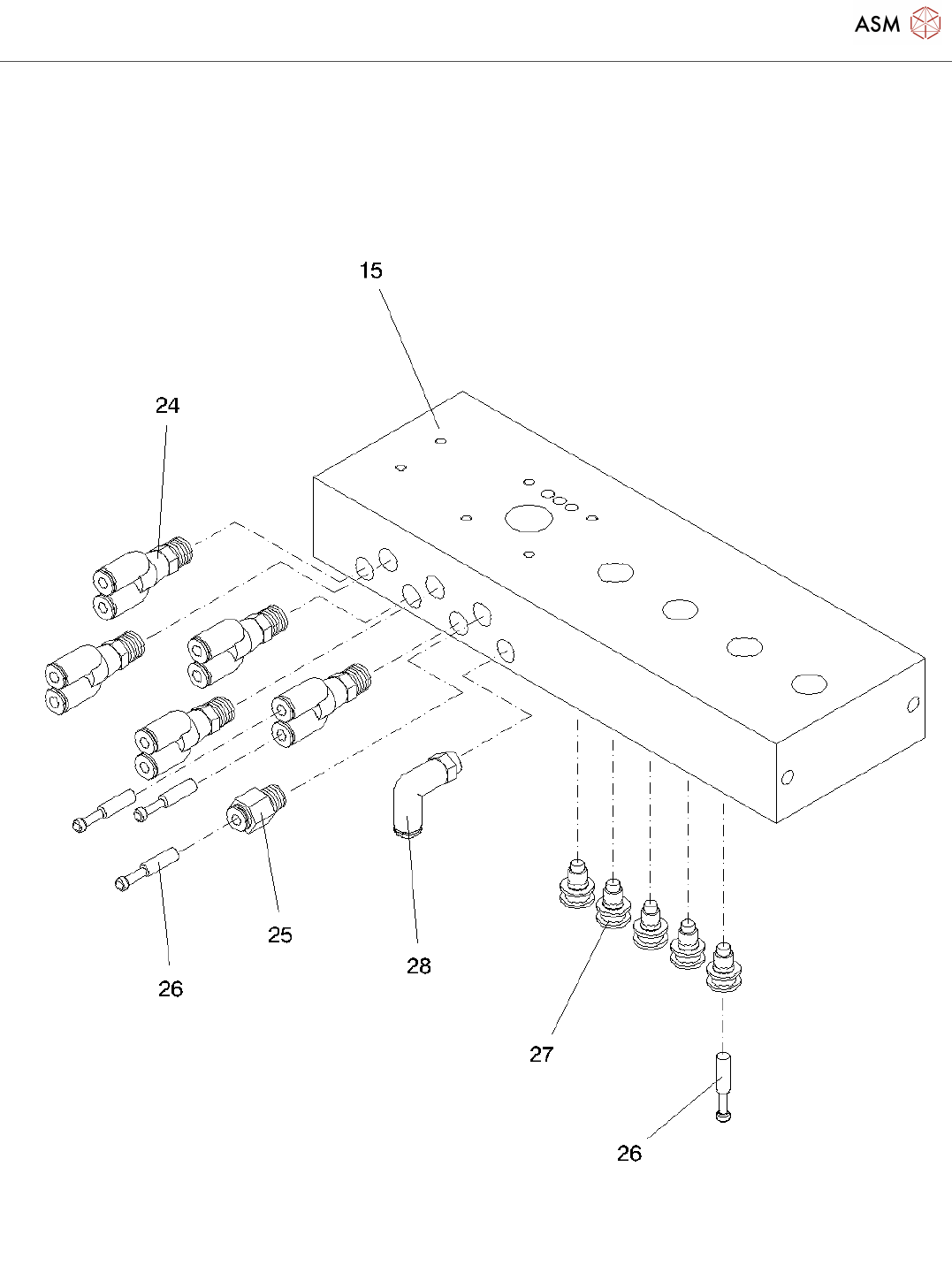 ASM

15

24

25

26

28

27

26