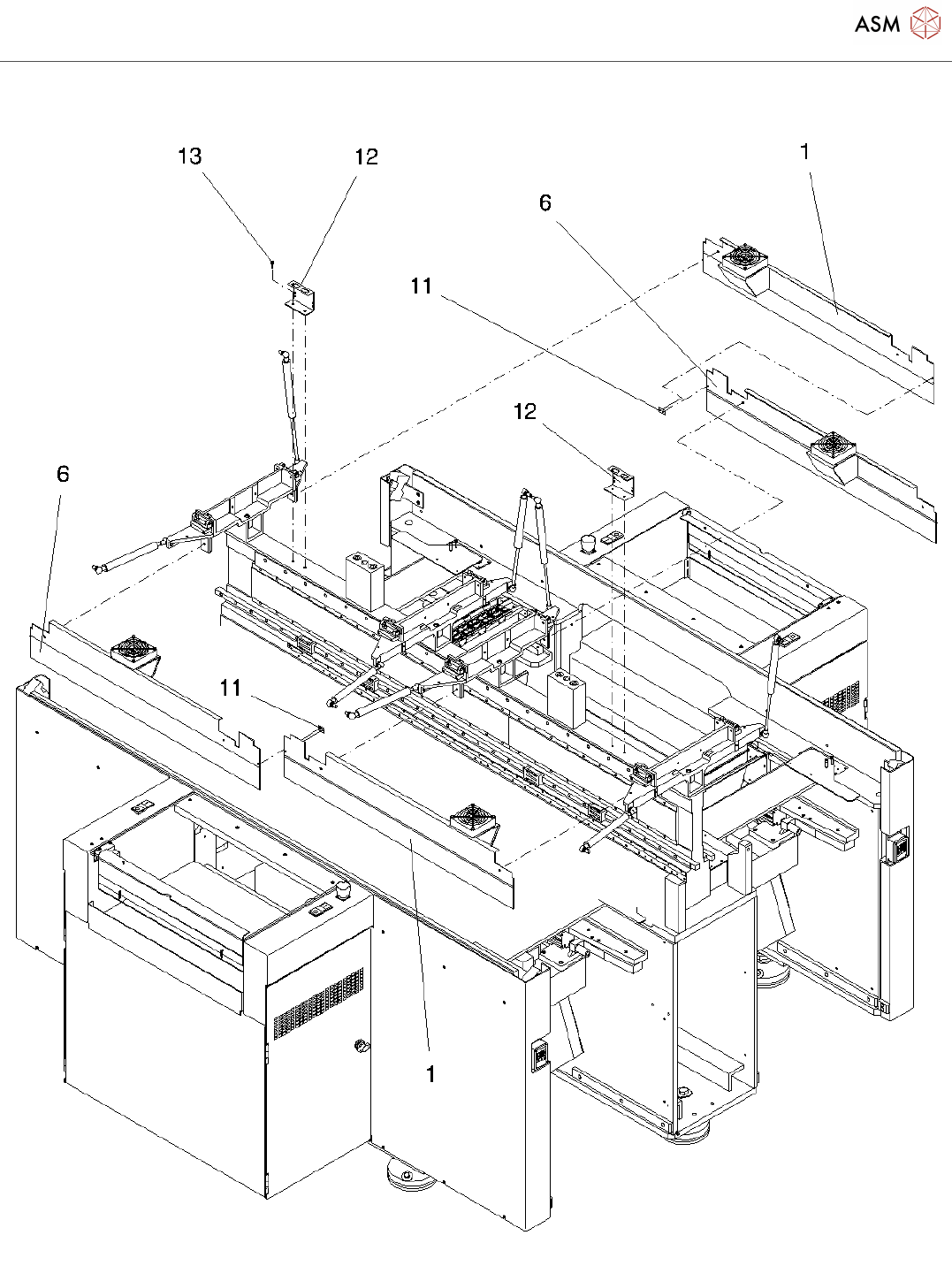 ASM

13
12
1
6
11
12
6
11
1