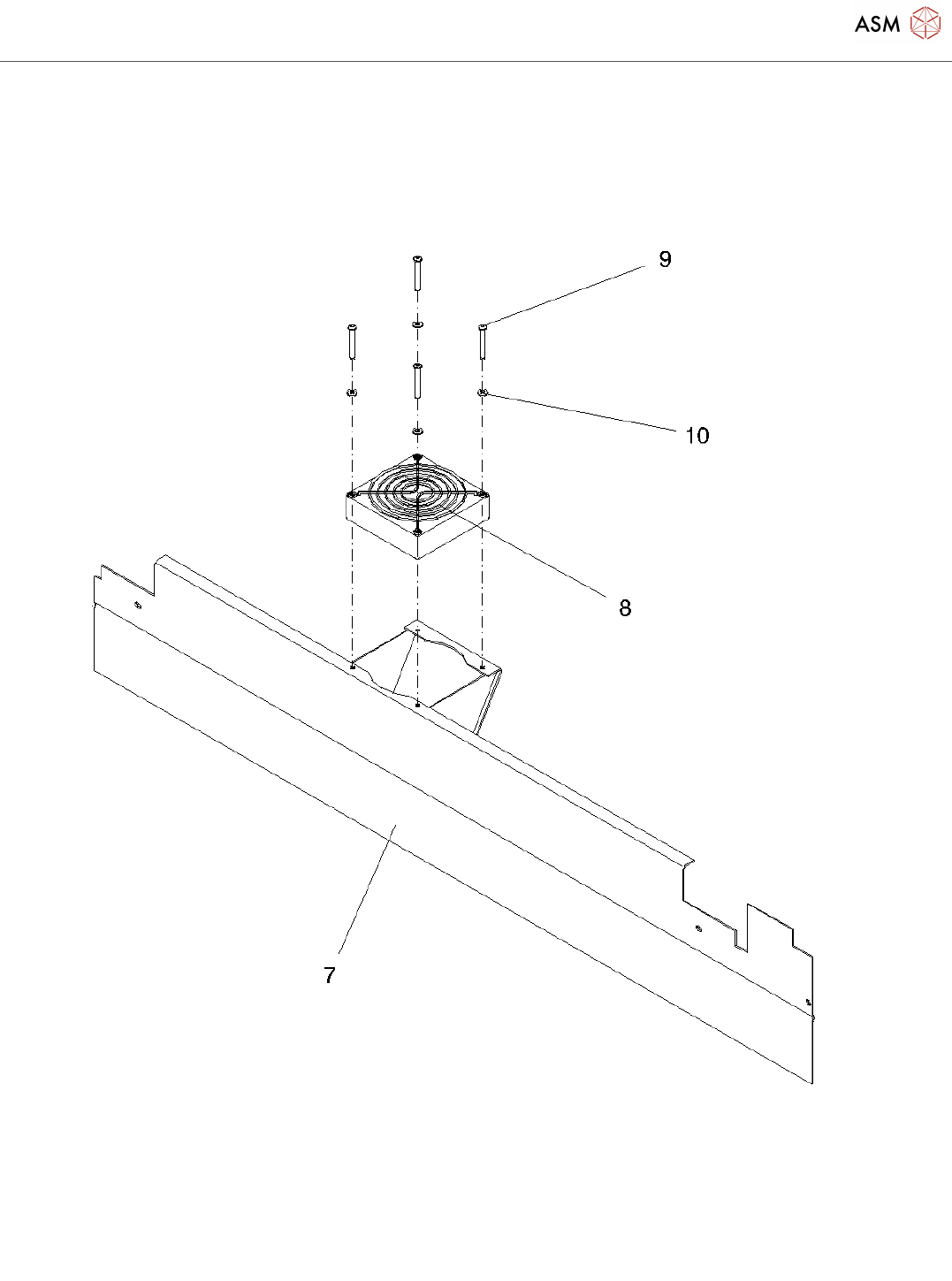 ASM

9

10

8

7