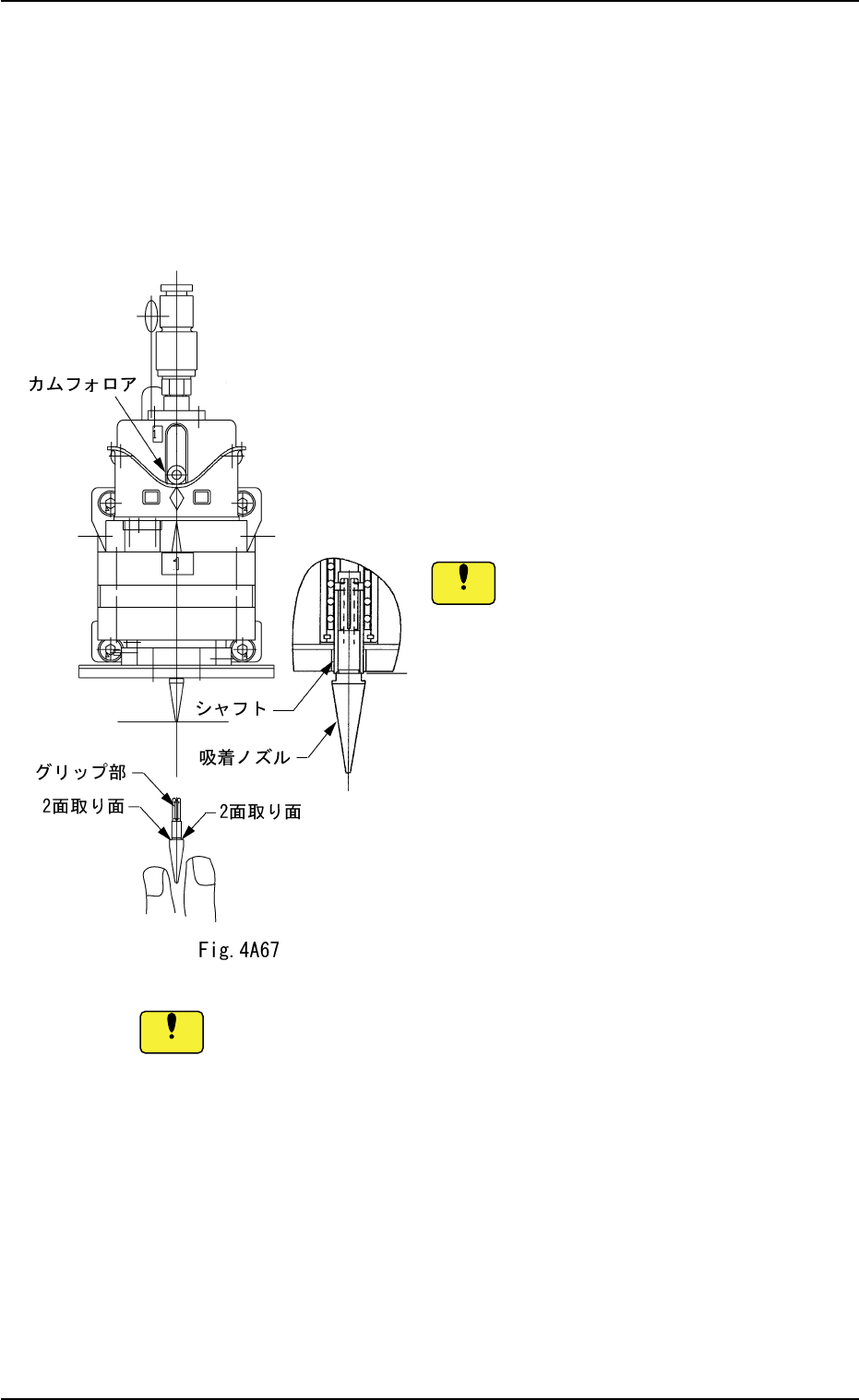 カムフォロア

1

1

シャフト

吸着ノズル

グリップ部

2面取り面

2面取り面

Fig.4A67