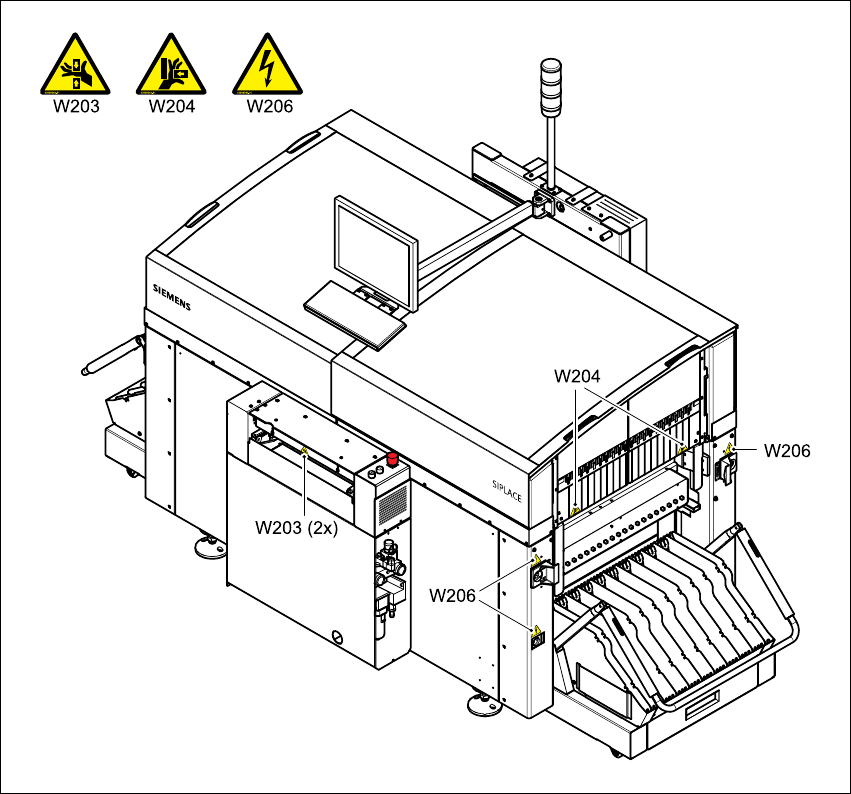 W203 W204 W206

SIEMENS

SIPLACE

W204

W206

W203 (2x)

W206