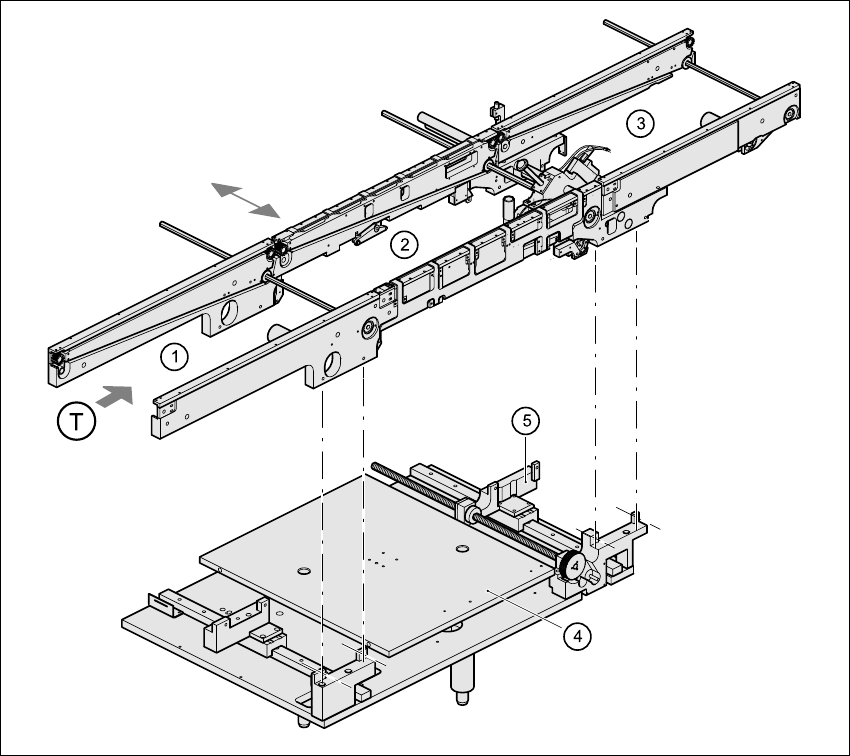 3
2
1
T
5
4