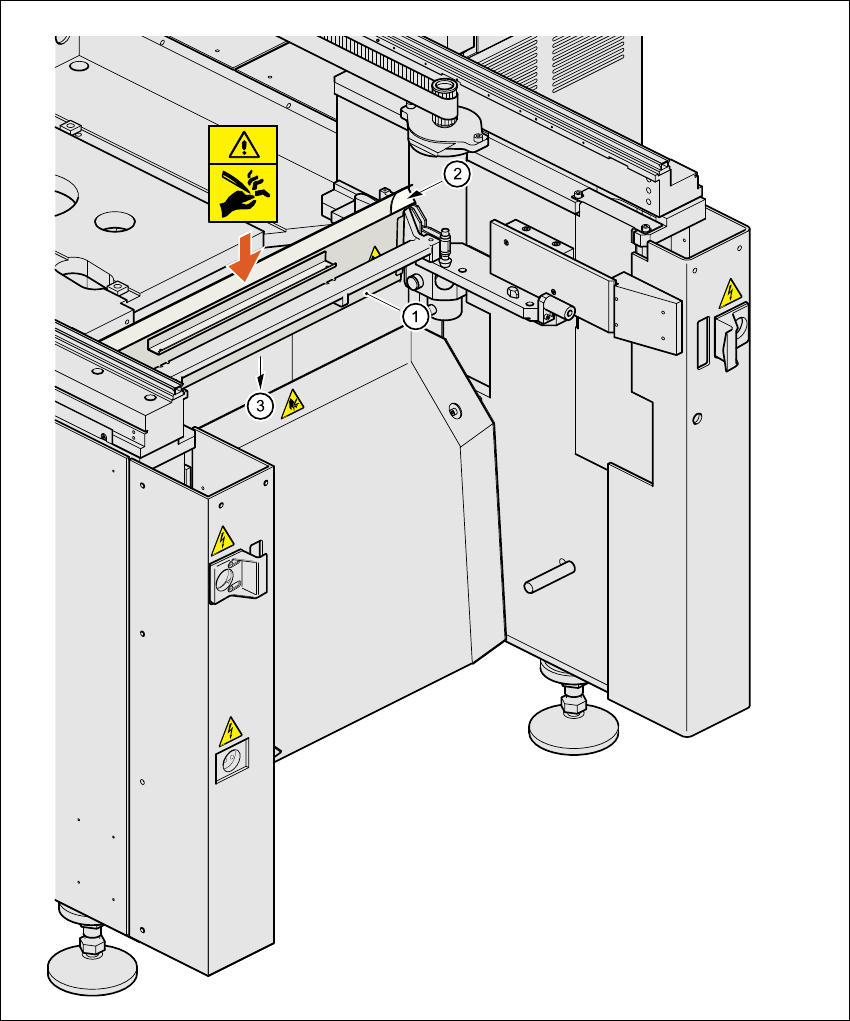 2
1
3