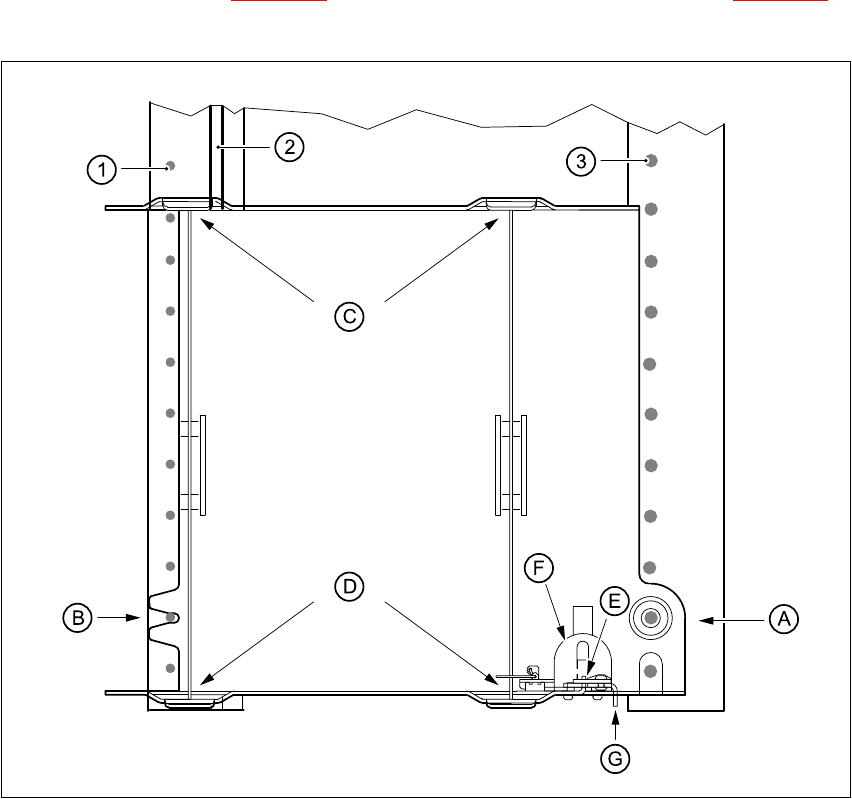 1
2
3
C
D
F
E
B
A
G