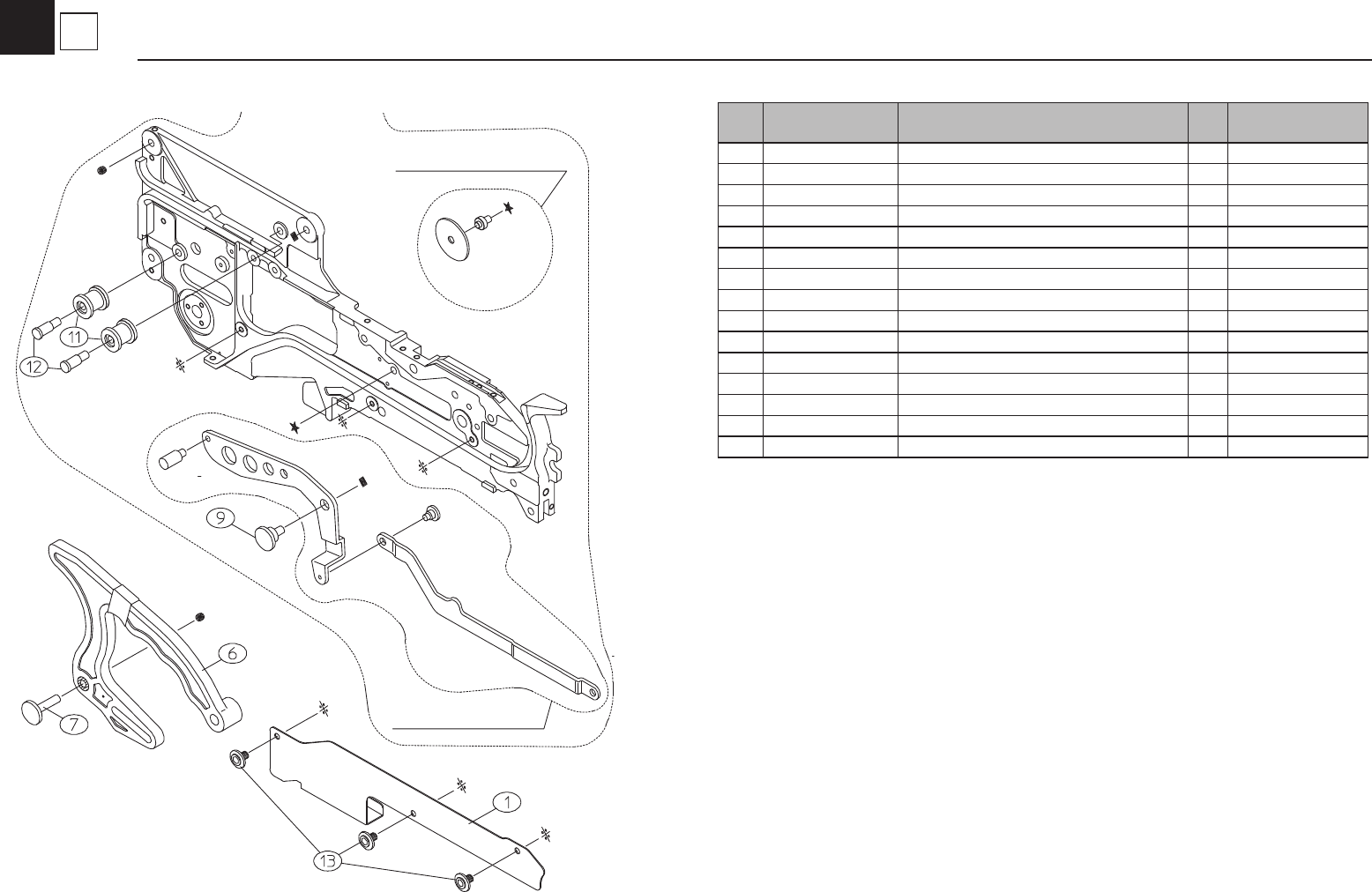 11

12

9

6

7

1

13