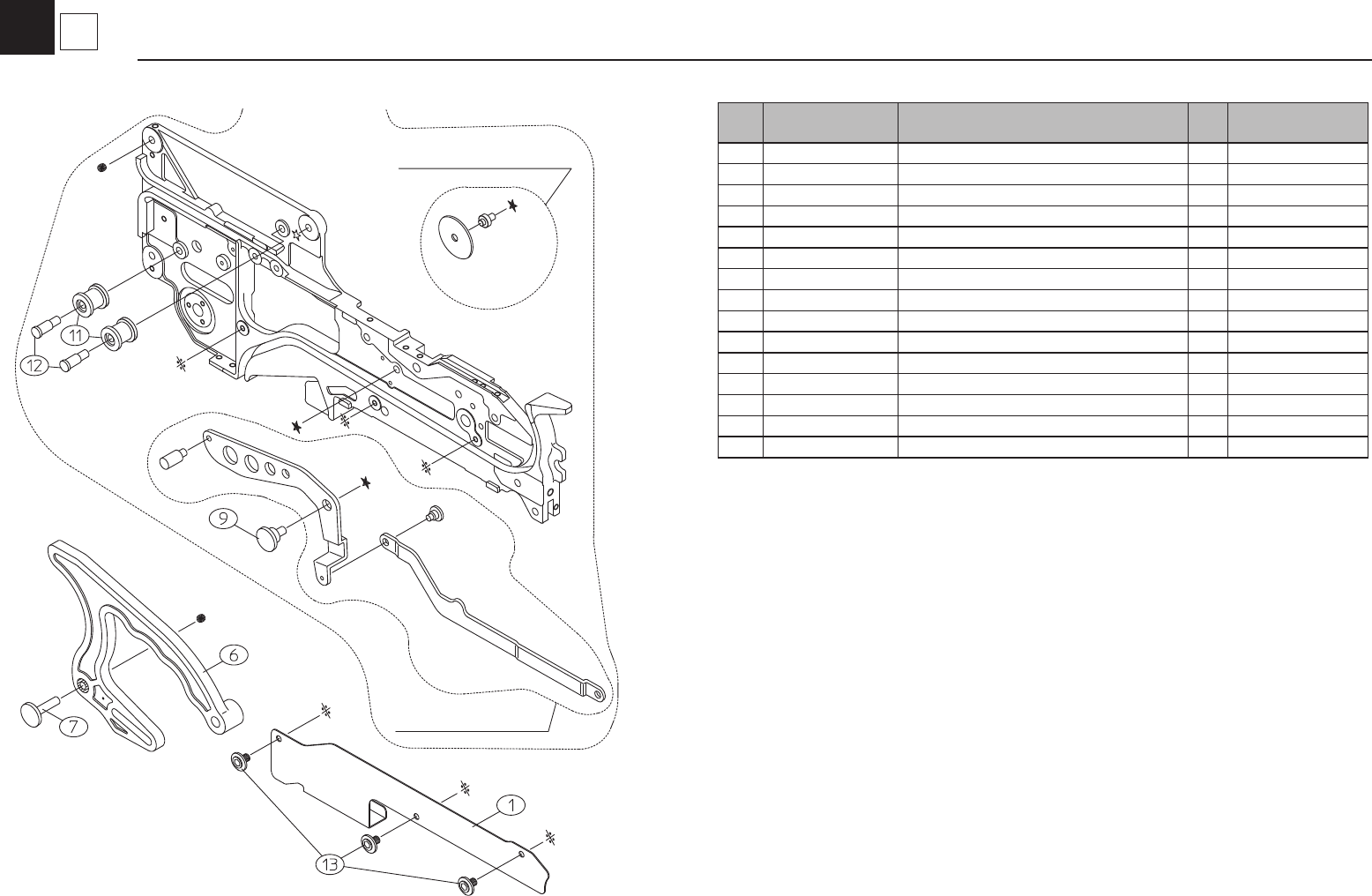 11

12

9

6

7

1

13