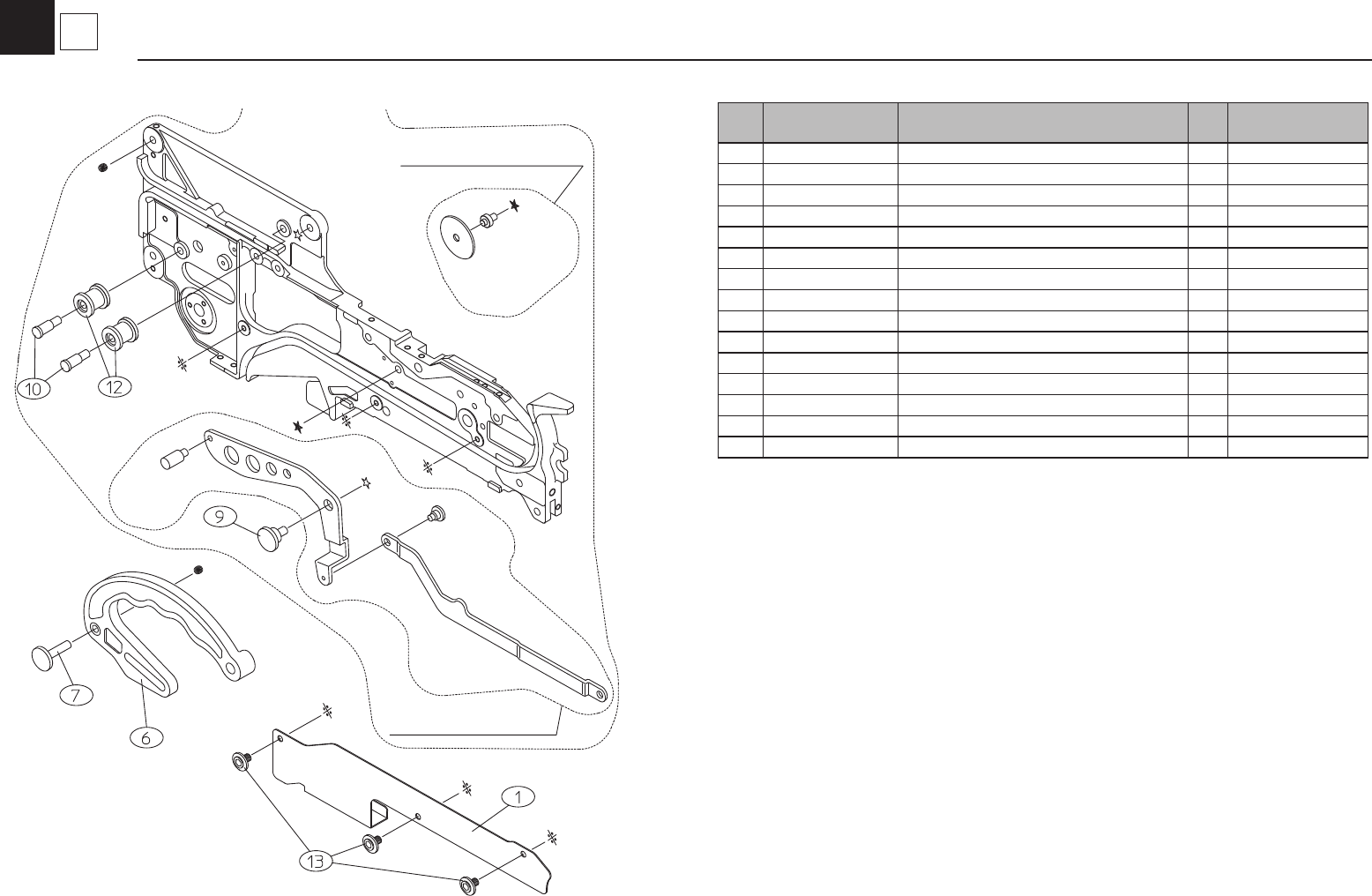 10
12
9
7
6
1
13